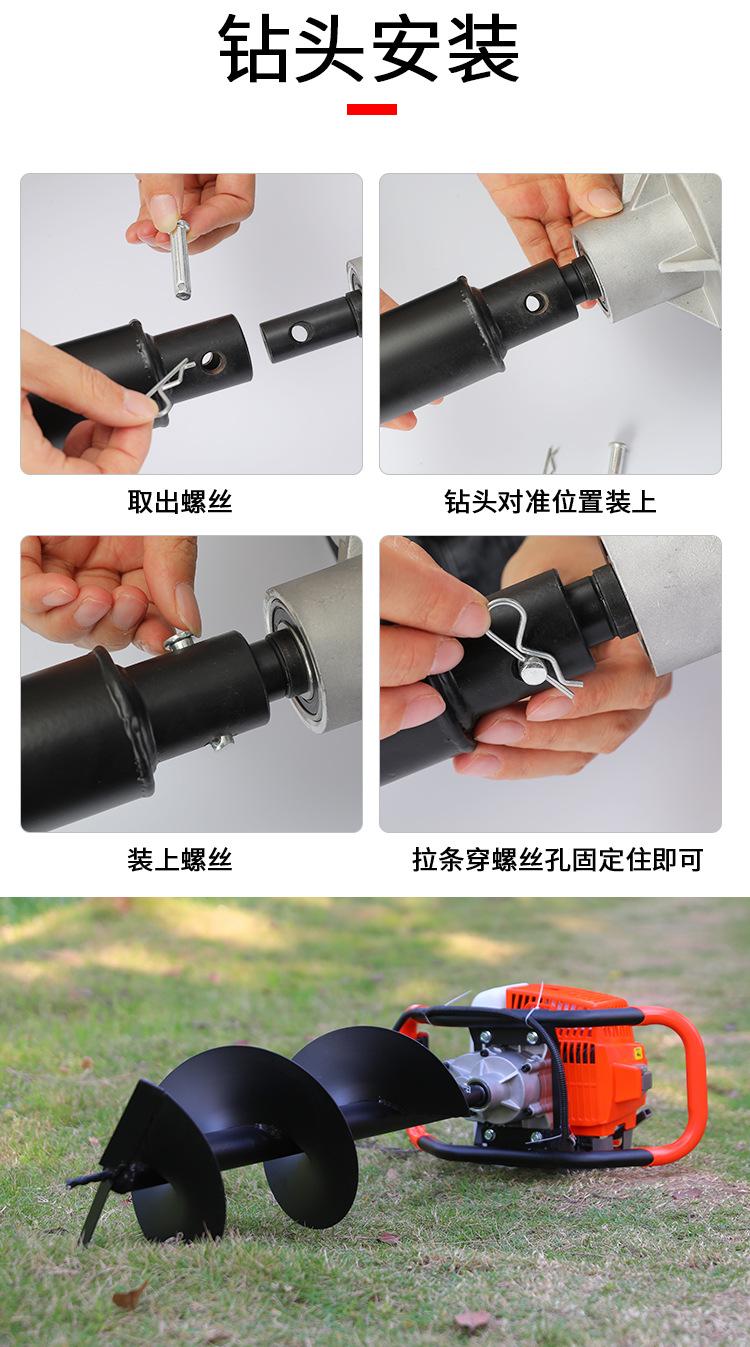 钻头安装

取出螺丝

钻头对准位置装上

装上螺丝

拉条穿螺丝孔固定住即可