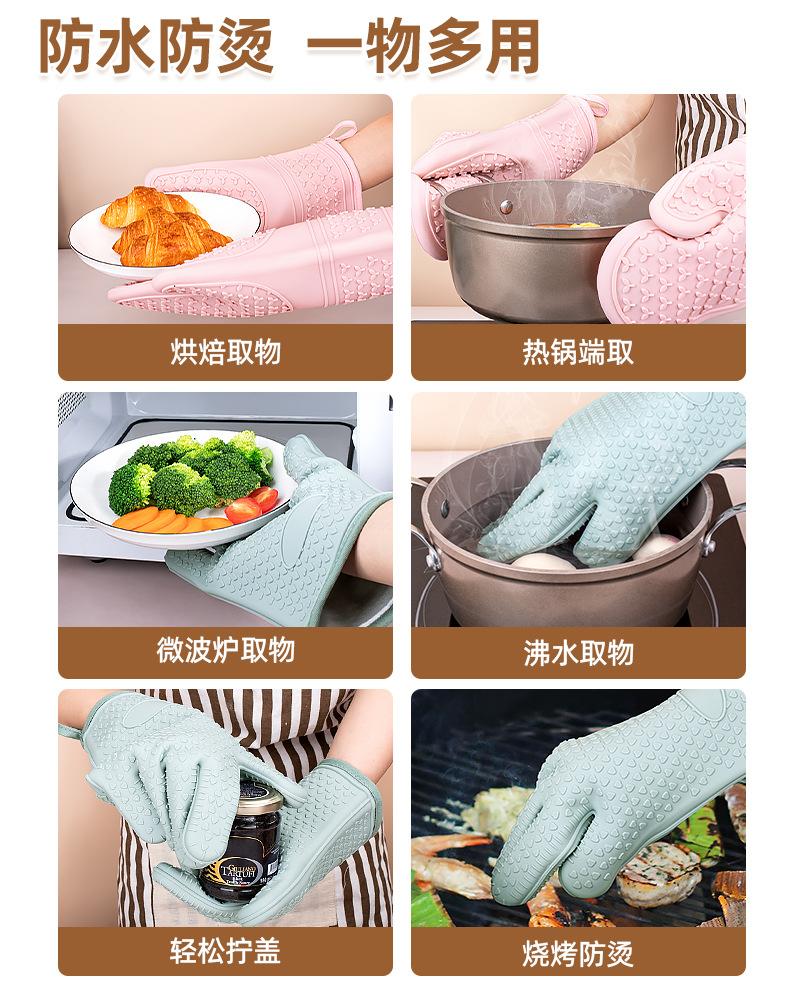 防水防烫 一物多用

烘焙取物

热锅端取

微波炉取物

沸水取物

轻松拧盖

烧烤防烫