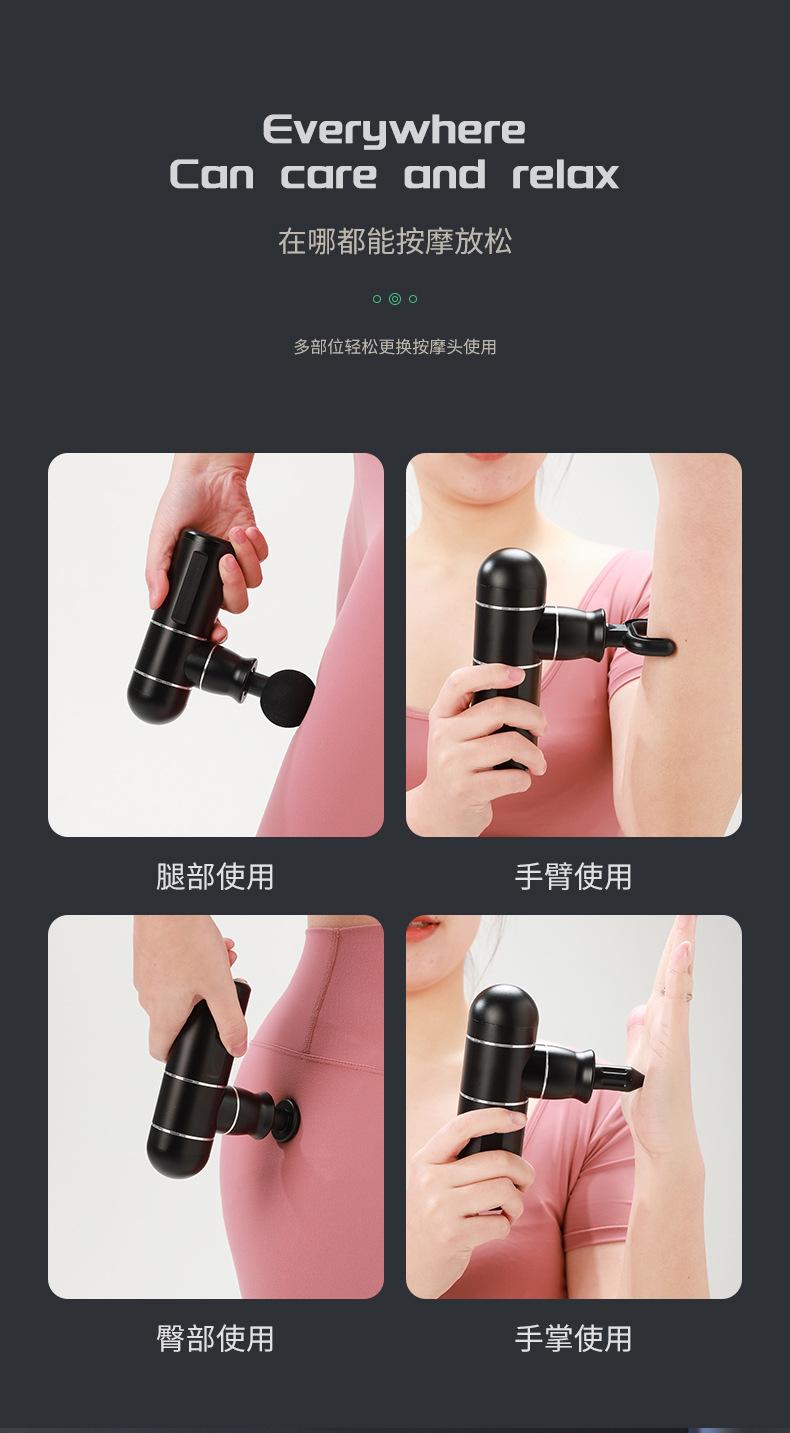 Everywhere
Can care and relax

在哪都能按摩放松

多部位轻松更换按摩头使用

腿部使用

手臂使用

臀部使用

手掌使用