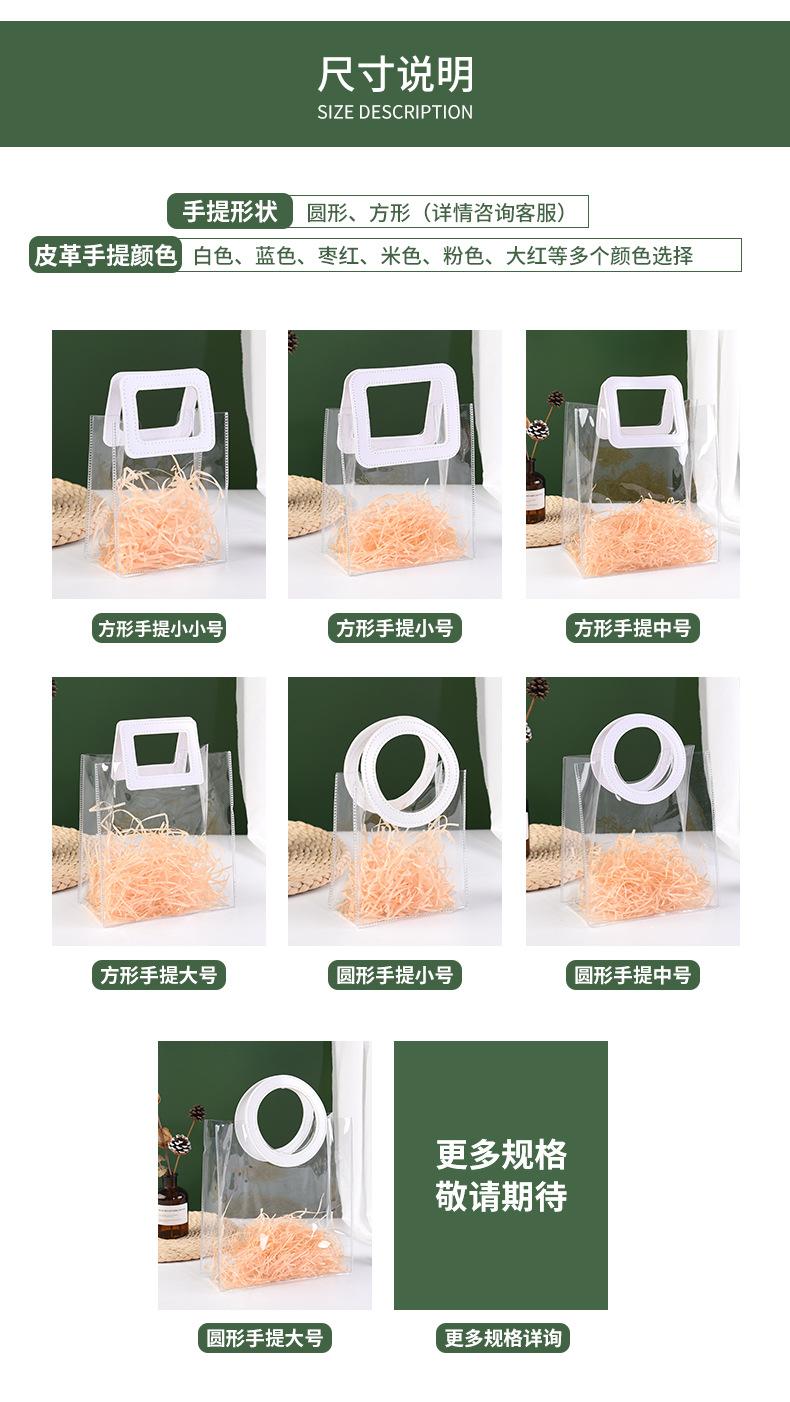 尺寸说明
SIZE DESCRIPTION

手提形状 圆形、方形（详情咨询客服）

皮革手提颜色 白色、蓝色、枣红、米色、粉色、大红等多个颜色选择

方形手提小小号

方形手提小号

方形手提中号

方形手提大号

圆形手提小号

圆形手提中号

圆形手提大号

更多规格
敬请期待

更多规格详询