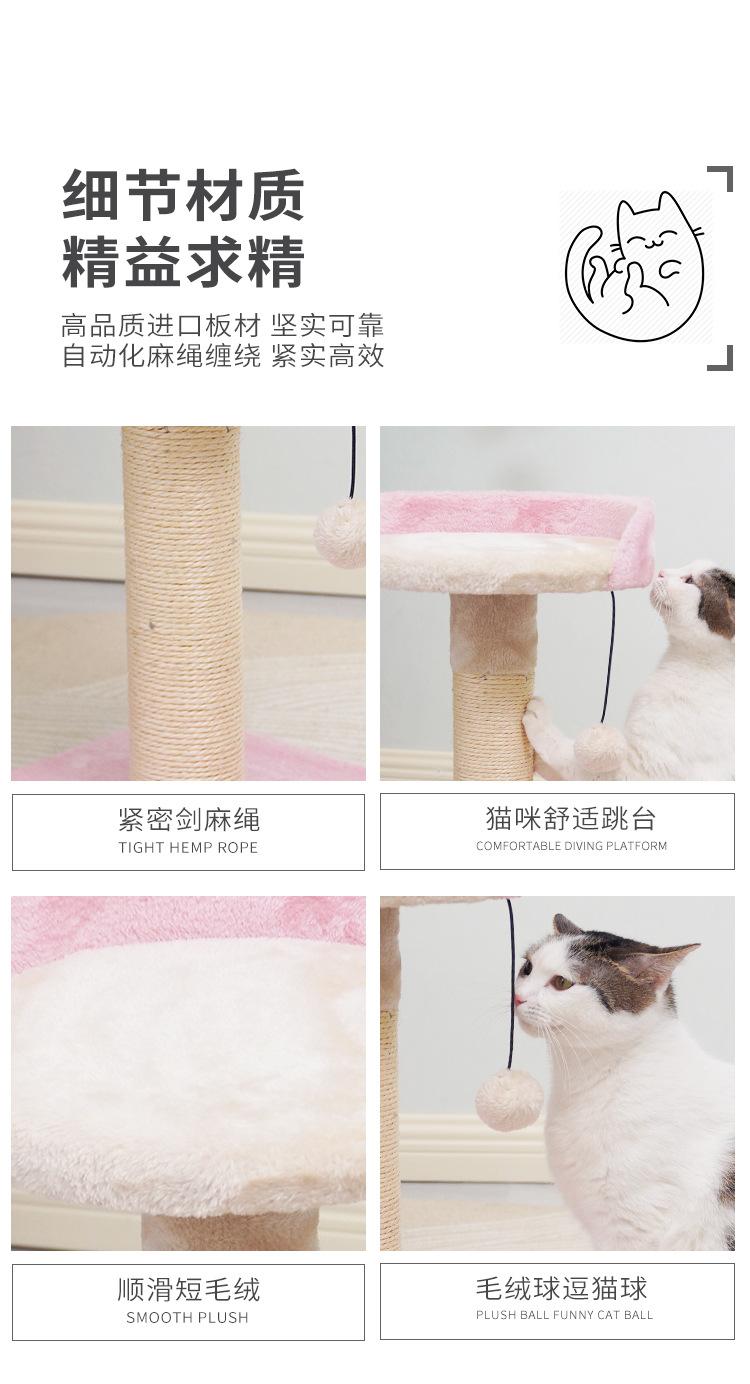 细节材质
精益求精

高品质进口板材 坚实可靠
自动化麻绳缠绕 紧实高效

紧密剑麻绳
TIGHT HEMP ROPE

猫咪舒适跳台
COMFORTABLE DIVING PLATFORM

顺滑短毛绒
SMOOTH PLUSH

毛绒球逗猫球
PLUSH BALL FUNNY CAT BALL