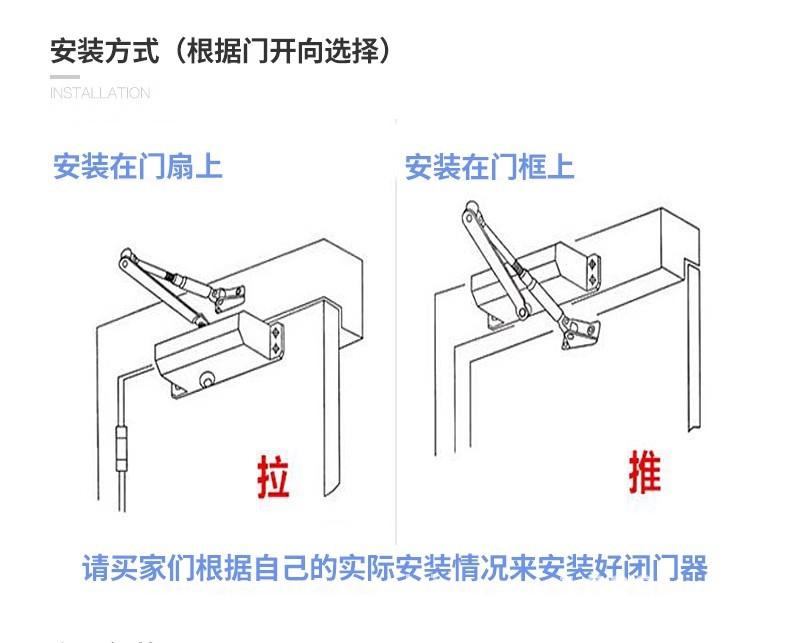 安装方式（根据门开向选择）

INSTALLATION

安装在门扇上

拉

安装在门框上

推

请买家们根据自己的实际安装情况来安装好闭门器