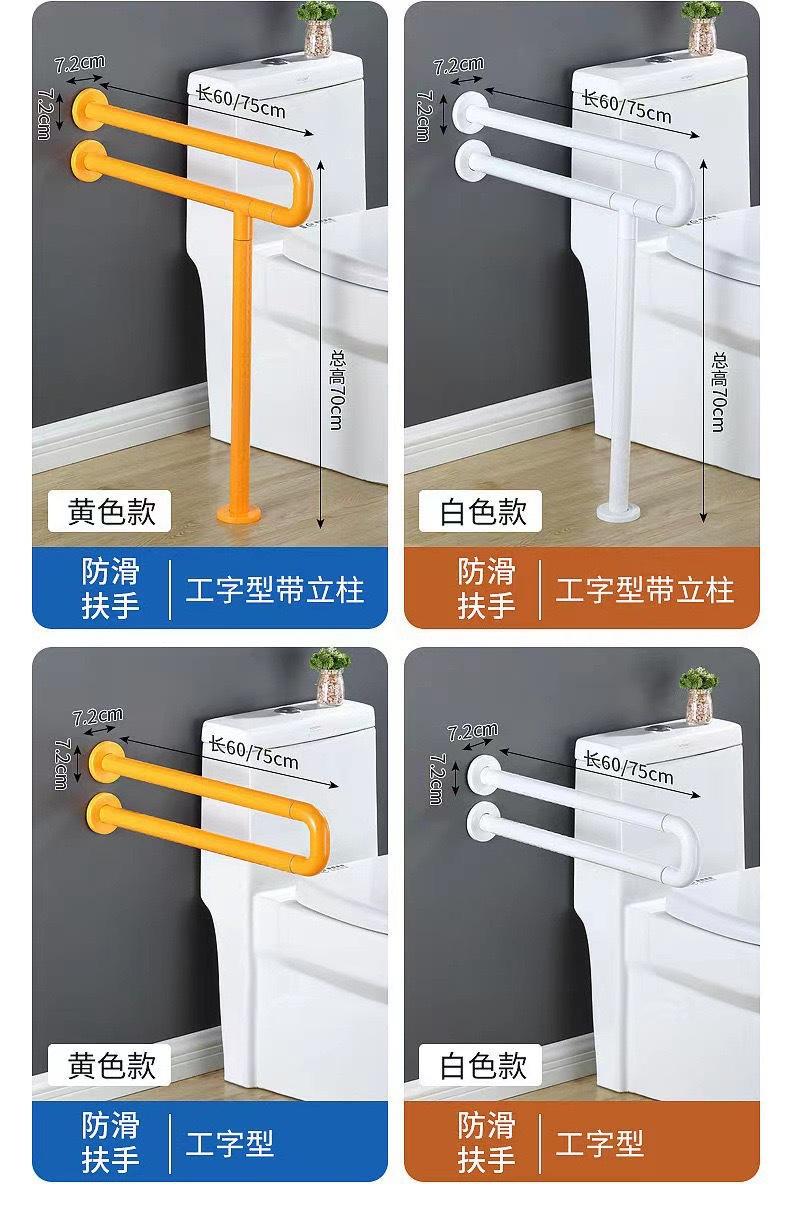 7.2cm
7.2cm
长60/75cm
总高70cm
黄色款
防滑扶手
工字型带立柱

7.2cm
7.2cm
长60/75cm
总高70cm
白色款
防滑扶手
工字型带立柱

7.2cm
7.2cm
长60/75cm
黄色款
防滑扶手
工字型

7.2cm
7.2cm
长60/75cm
白色款
防滑扶手
工字型