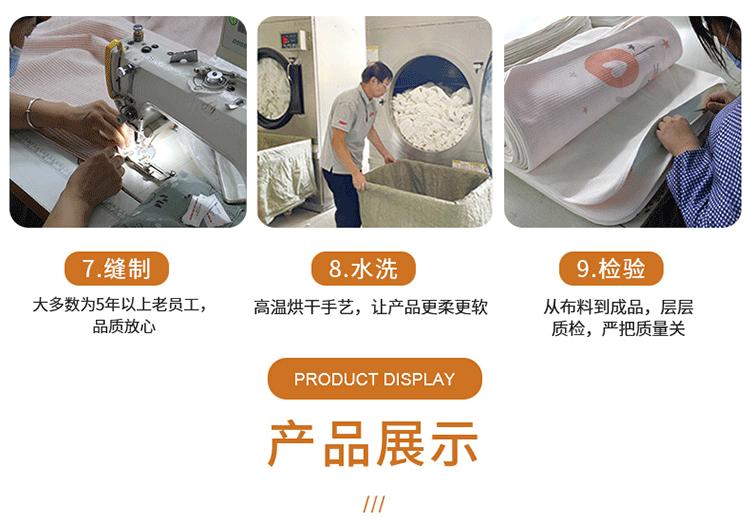 7.缝制

大多数为5年以上老员工，品质放心

8.水洗

高温烘干手艺，让产品更柔更软

9.检验

从布料到成品，层层质检，严把质量关

PRODUCT DISPLAY

产品展示

///