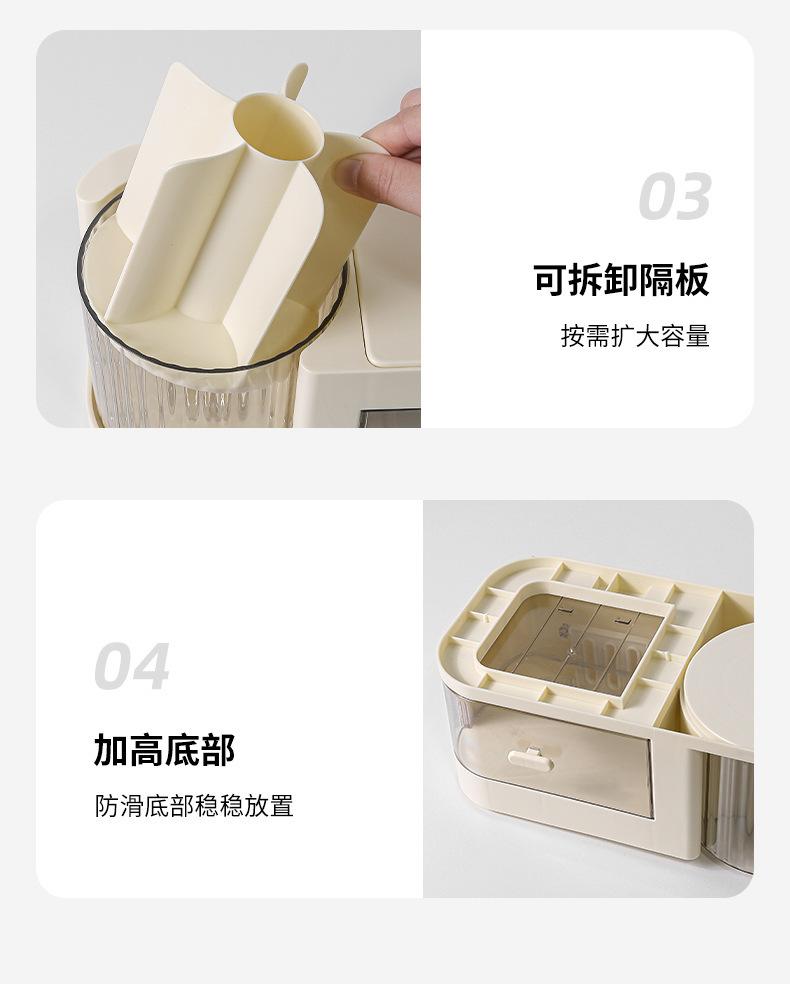 03

可拆卸隔板

按需扩大容量

04

加高底部

防滑底部稳稳放置