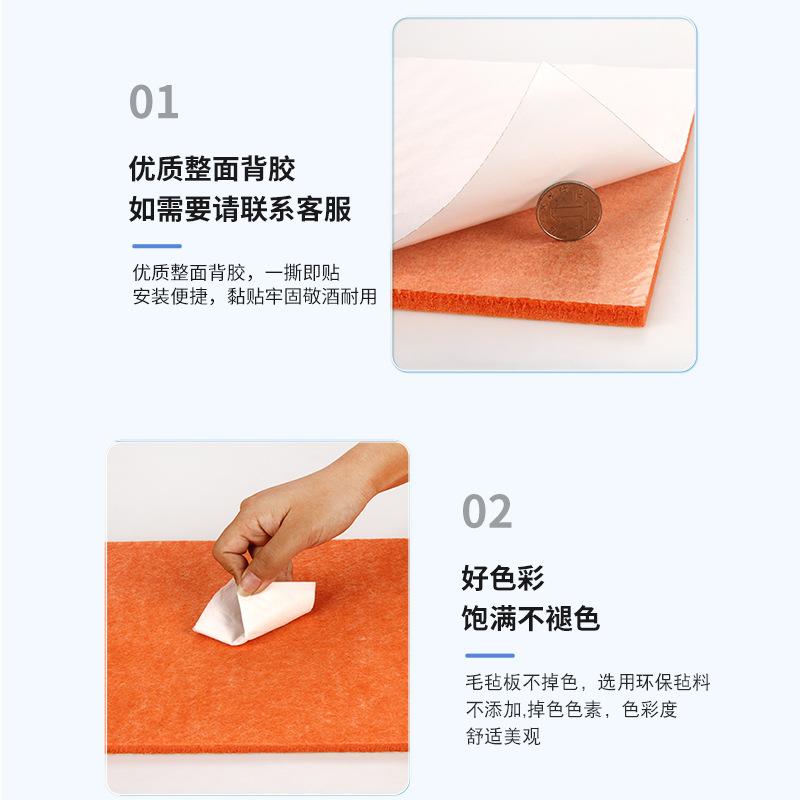 01

优质整面背胶
如需要请联系客服

优质整面背胶，一撕即贴
安装便捷，黏贴牢固敬酒耐用

02

好色彩
饱满不褪色

毛毡板不掉色，选用环保毡料
不添加,掉色色素，色彩度
舒适美观