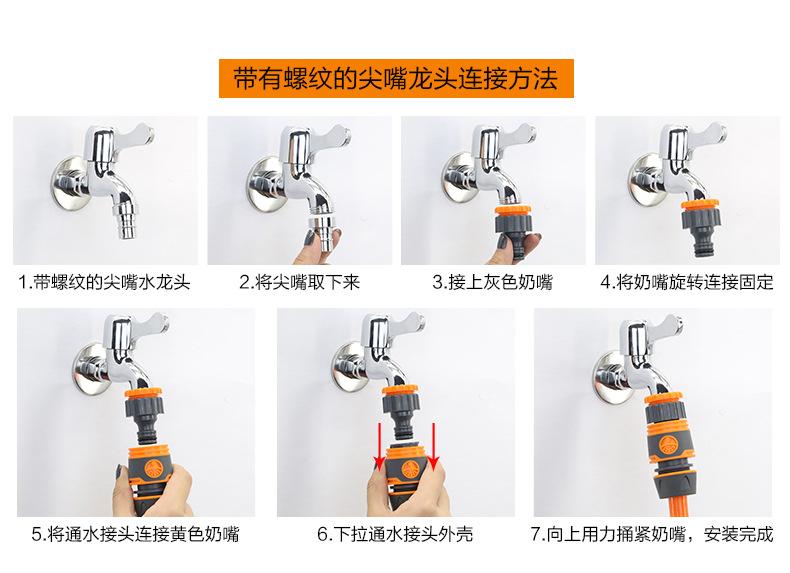 带有螺纹的尖嘴龙头连接方法

1.带螺纹的尖嘴水龙头

2.将尖嘴取下来

3.接上灰色奶嘴

4.将奶嘴旋转连接固定

5.将通水接头连接黄色奶嘴

6.下拉通水接头外壳

7.向上用力捅紧奶嘴，安装完成