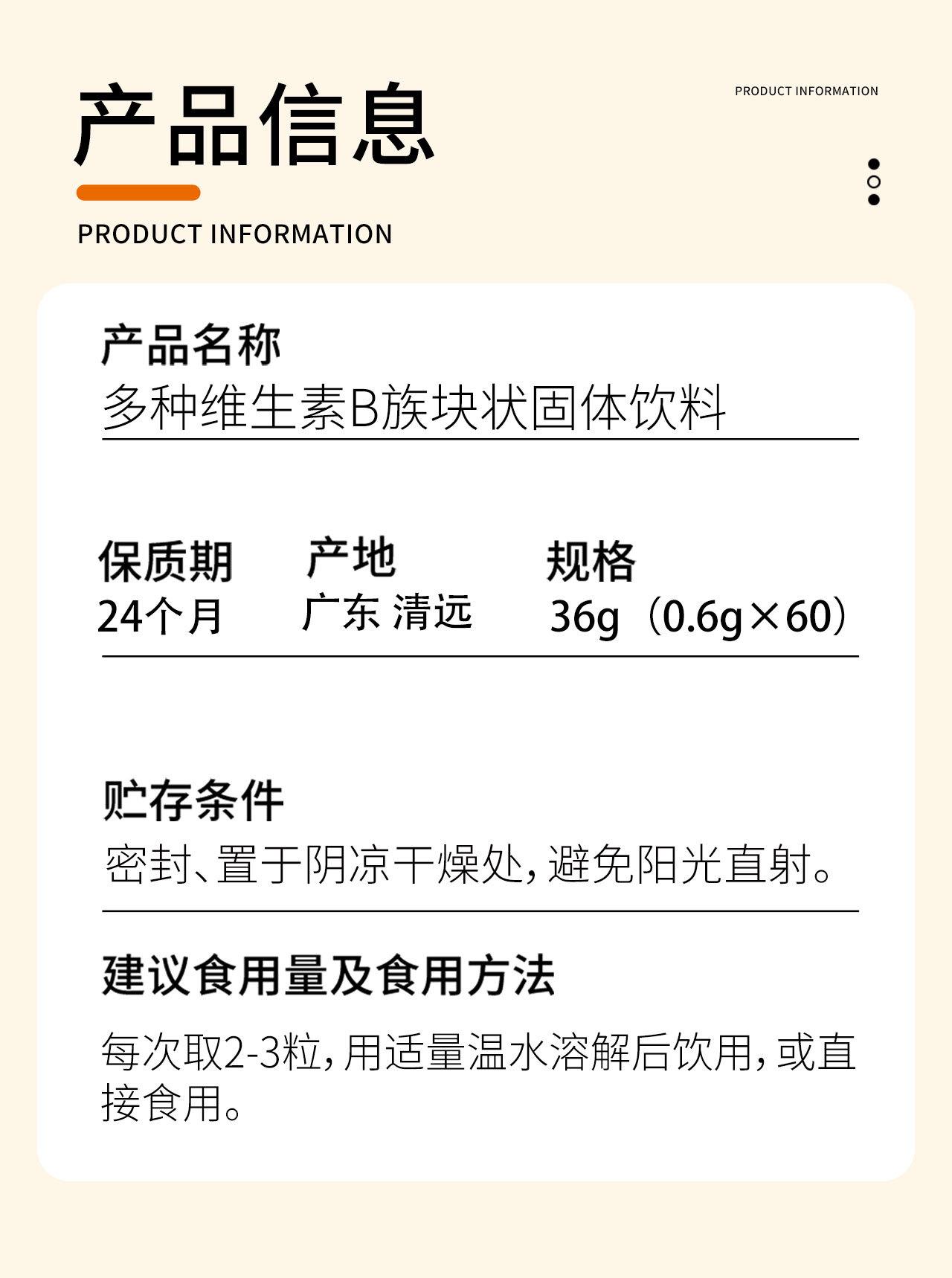 产品信息

PRODUCT INFORMATION

PRODUCT INFORMATION

产品名称

多种维生素B族块状固体饮料

保质期
24个月

产地
广东 清远

规格
36g（0.6g×60）

贮存条件

密封、置于阴凉干燥处，避免阳光直射。

建议食用量及食用方法

每次取2-3粒，用适量温水溶解后饮用，或直接食用。