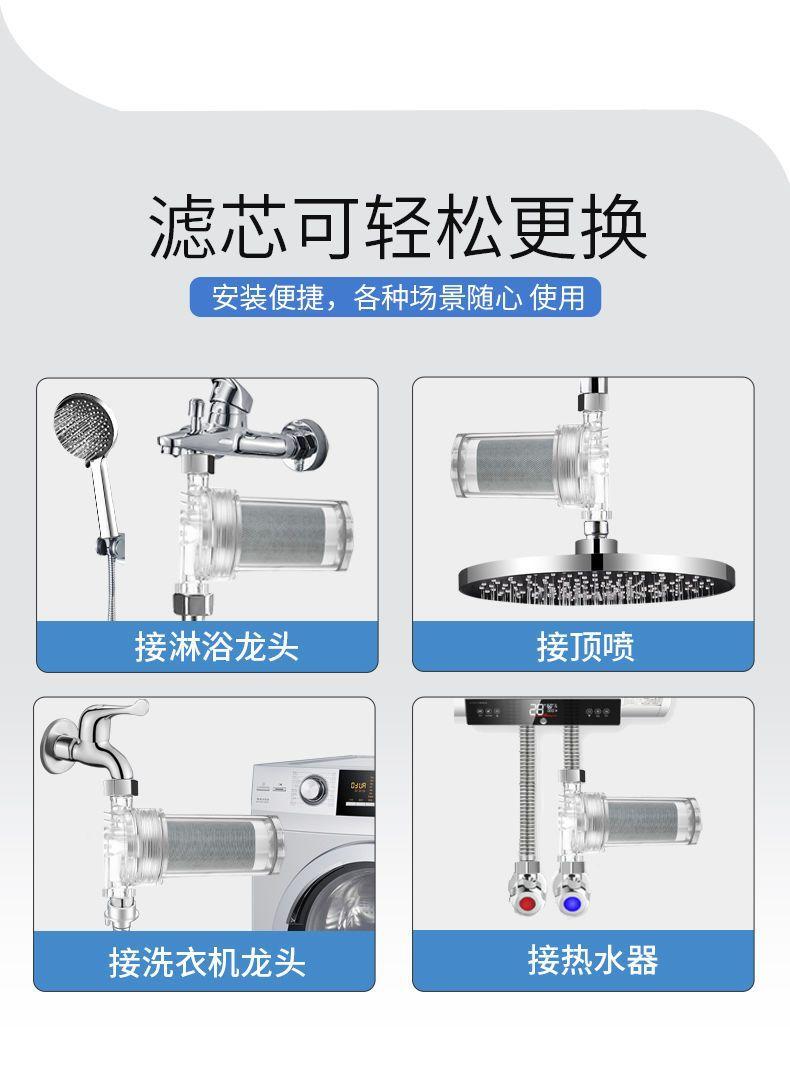 滤芯可轻松更换

安装便捷，各种场景随心 使用

接淋浴龙头

接顶喷

接洗衣机龙头

接热水器