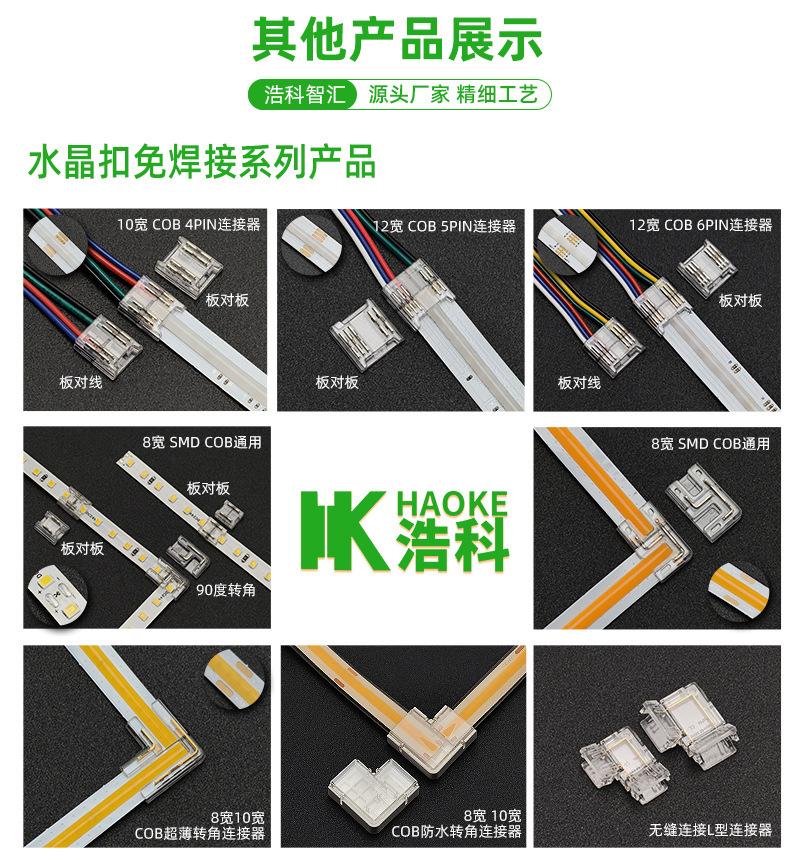 其他产品展示

浩科智汇 源头厂家 精细工艺

水晶扣免焊接系列产品

10宽 COB 4PIN连接器
板对板
板对线

12宽 COB 5PIN连接器
板对板

12宽 COB 6PIN连接器
板对板
板对线

8宽 SMD COB通用
板对板
板对板
90度转角

HK HAOKE 浩科

8宽 SMD COB通用

8宽10宽 COB超薄转角连接器

8宽 10宽 COB防水转角连接器

无缝连接L型连接器