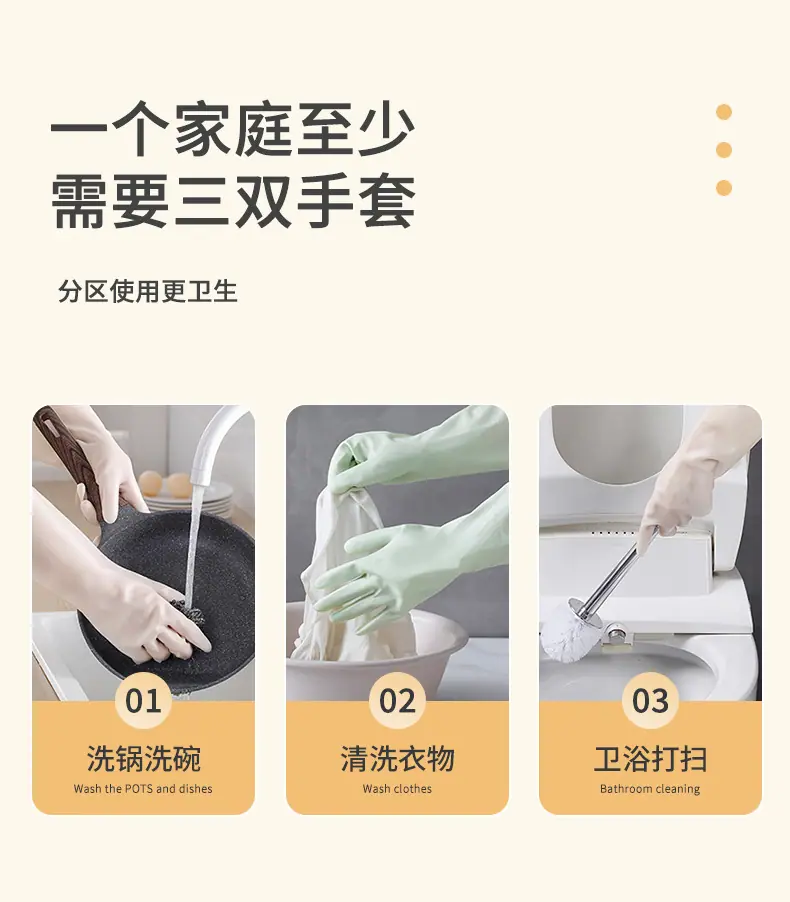 一个家庭至少
需要三双手套

分区使用更卫生

01
洗锅洗碗
Wash the POTS and dishes

02
清洗衣物
Wash clothes

03
卫浴打扫
Bathroom cleaning