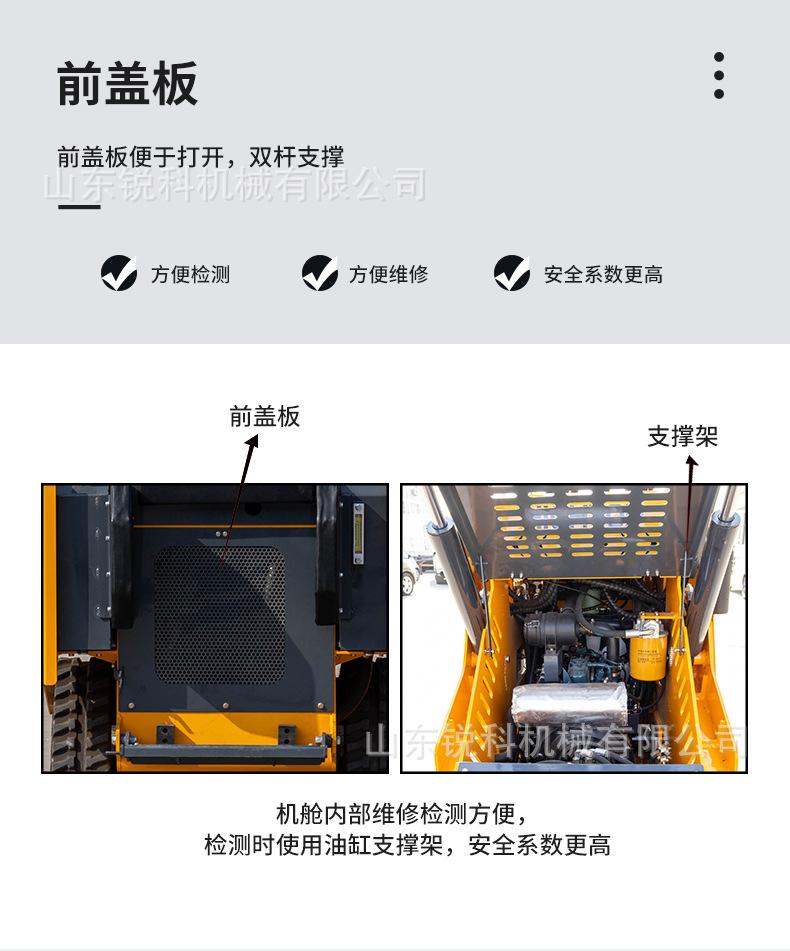 前盖板

前盖板便于打开，双杆支撑

山东锐科机械有限公司

方便检测 方便维修 安全系数更高

前盖板

支撑架

山东锐科机械有限公司

机舱内部维修检测方便，
检测时使用油缸支撑架，安全系数更高