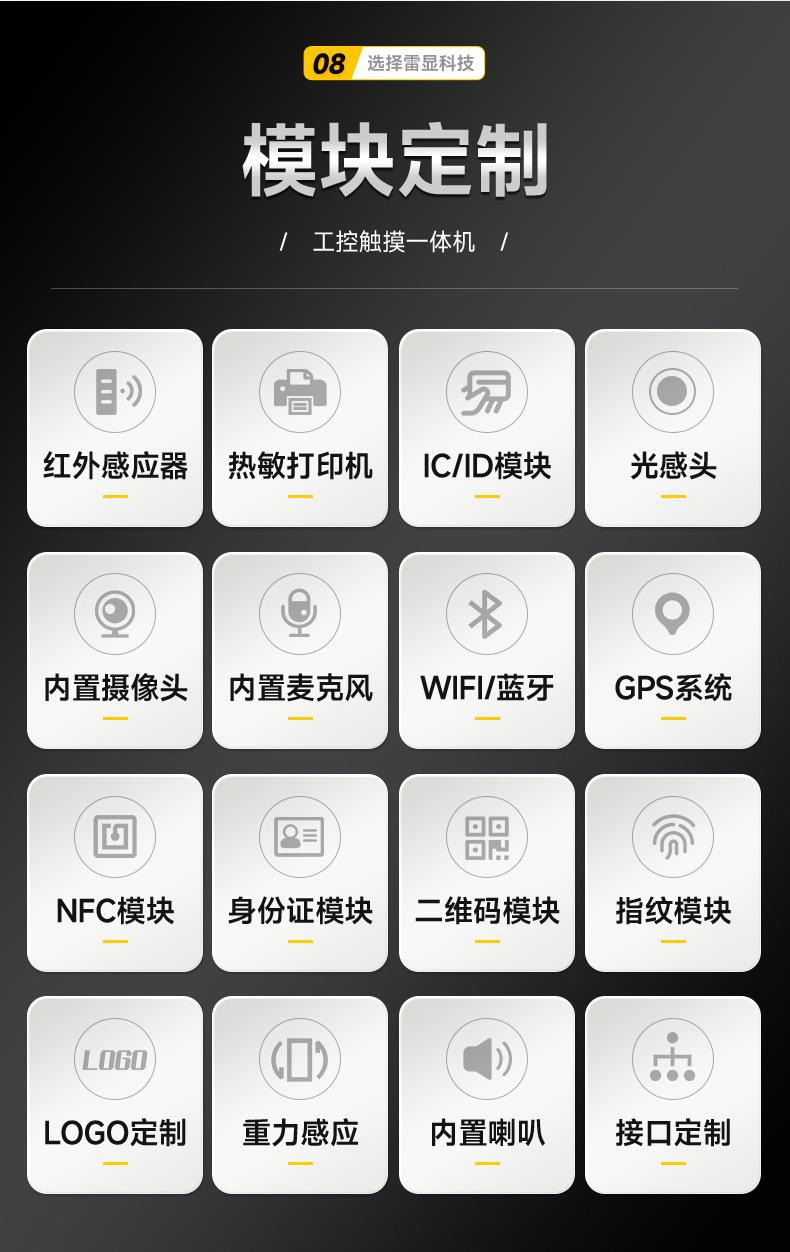 08 选择雷显科技

模块定制

/ 工控触摸一体机 /

红外感应器

热敏打印机

IC/ID模块

光感头

内置摄像头

内置麦克风

WIFI/蓝牙

GPS系统

NFC模块

身份证模块

二维码模块

指纹模块

LOGO

LOGO定制

重力感应

内置喇叭

接口定制