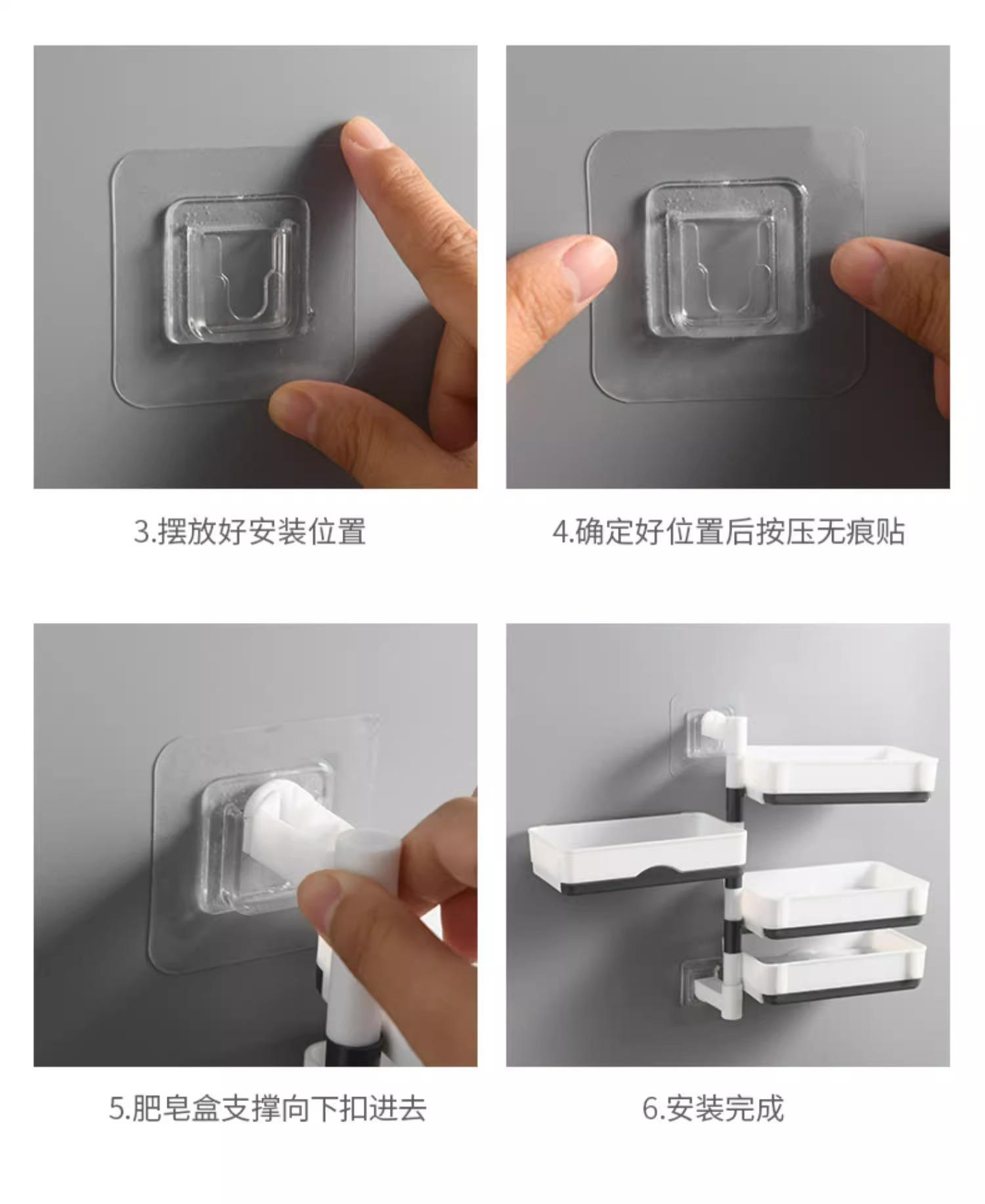 3.摆放好安装位置

4.确定好位置后按压无痕贴

5.肥皂盒支撑向下扣进去

6.安装完成