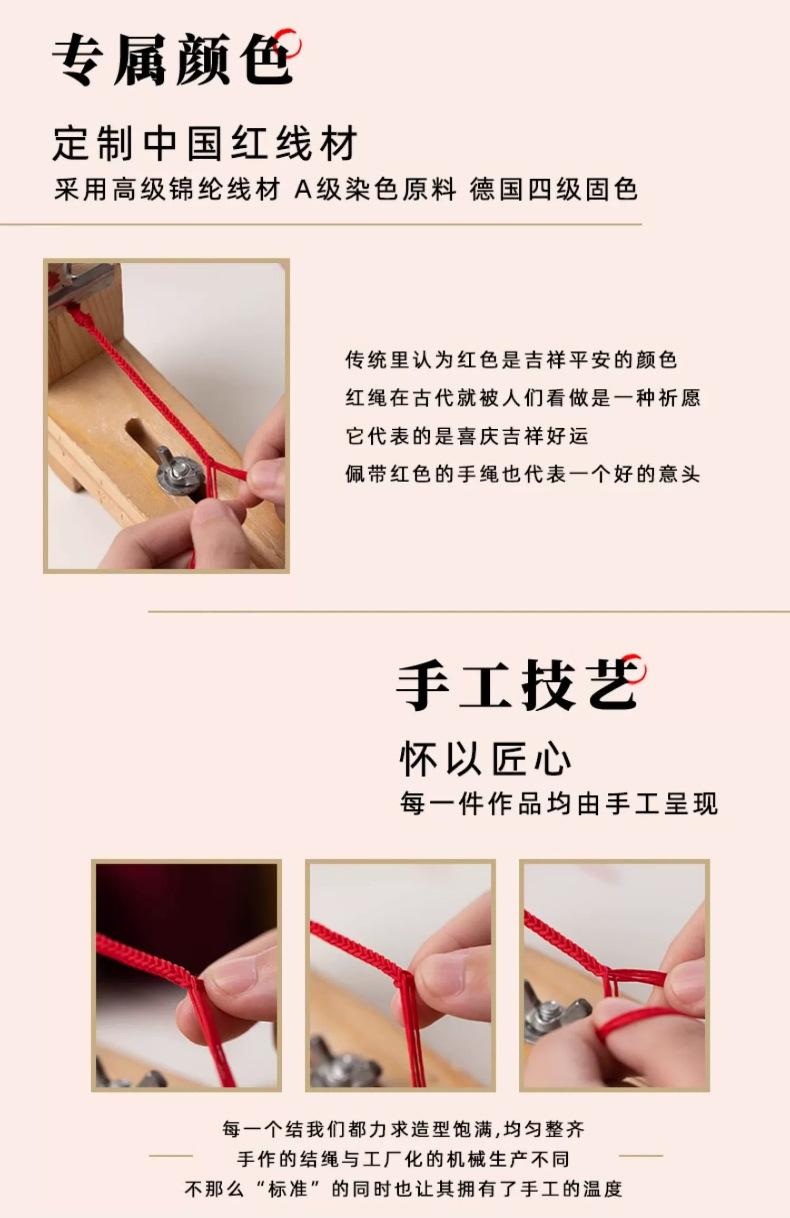 专属颜色

定制中国红线材

采用高级锦纶线材 A级染色原料 德国四级固色

传统里认为红色是吉祥平安的颜色
红绳在古代就被人们看做是一种祈愿
它代表的是喜庆吉祥好运
佩带红色的手绳也代表一个好的意头

手工技艺

怀以匠心

每一件作品均由手工呈现

每一个结我们都力求造型饱满，均匀整齐
手作的结绳与工厂化的机械生产不同
不那么“标准”的同时也让其拥有了手工的温度