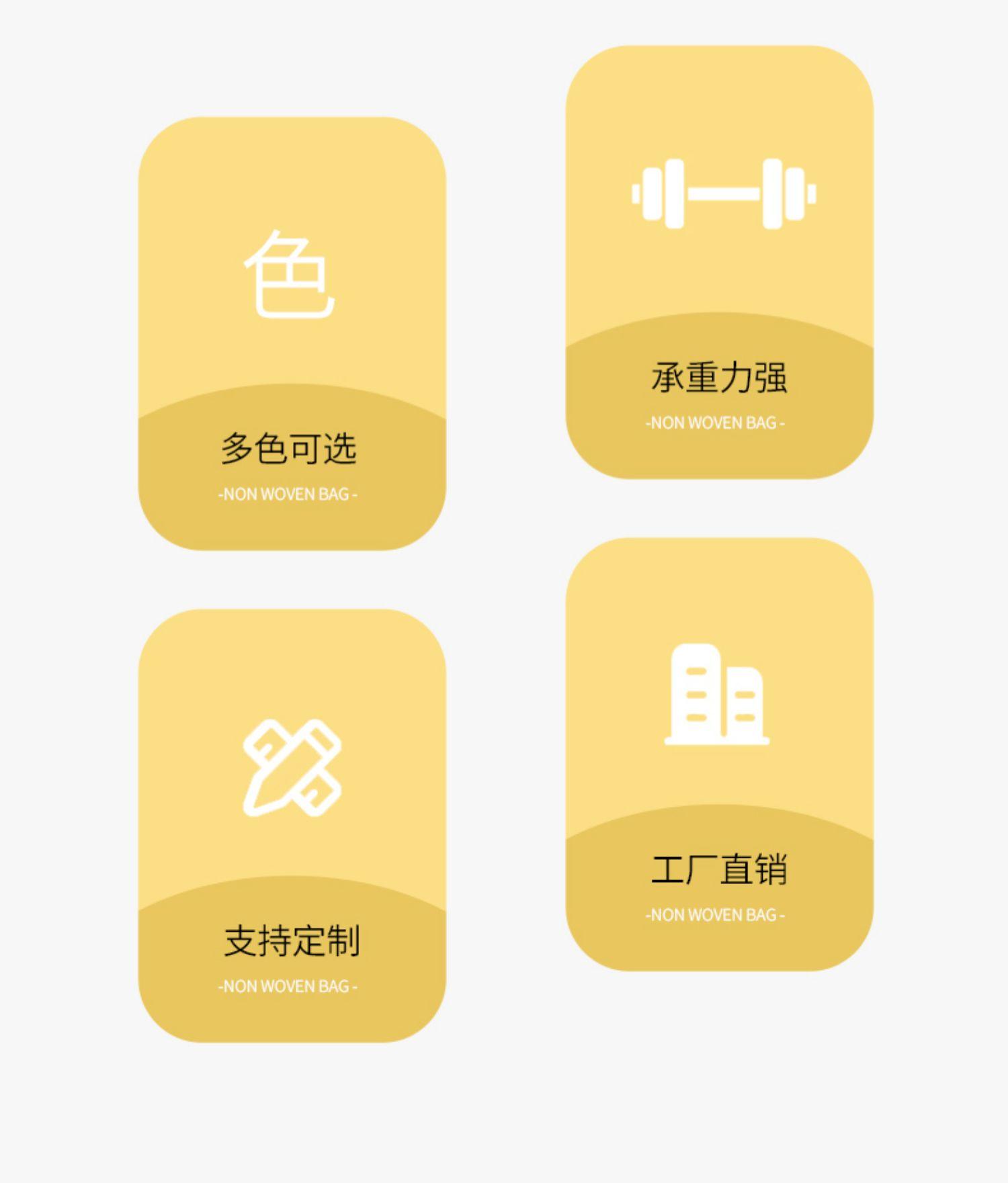 色

多色可选

-NON WOVEN BAG -

支持定制

-NON WOVEN BAG -

承重力强

-NON WOVEN BAG -

工厂直销

-NON WOVEN BAG -