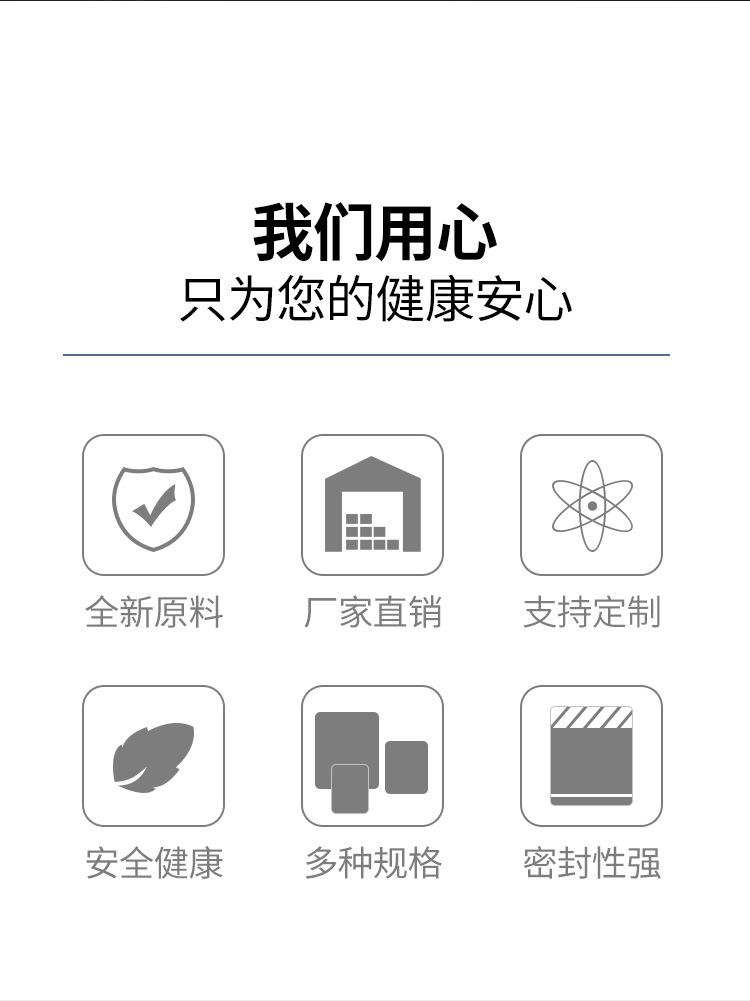 我们用心
只为您的健康安心

全新原料 厂家直销 支持定制

安全健康 多种规格 密封性强