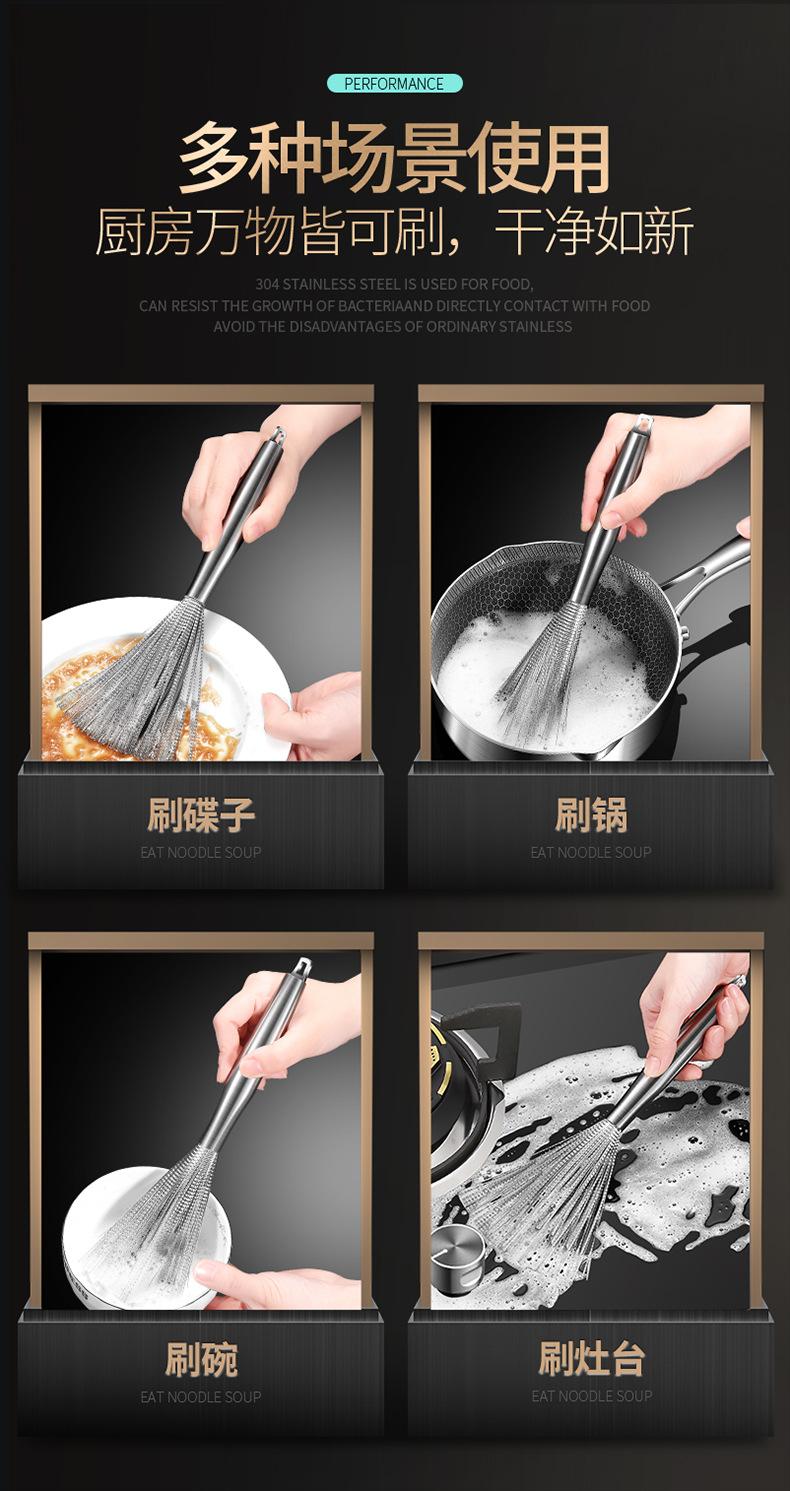 PERFORMANCE

多种场景使用

厨房万物皆可刷，干净如新

304 STAINLESS STEEL IS USED FOR FOOD,
CAN RESIST THE GROWTH OF BACTERIAAND DIRECTLY CONTACT WITH FOOD
AVOID THE DISADVANTAGES OF ORDINARY STAINLESS

刷碟子
EAT NOODLE SOUP

刷锅
EAT NOODLE SOUP

刷碗
EAT NOODLE SOUP

刷灶台
EAT NOODLE SOUP