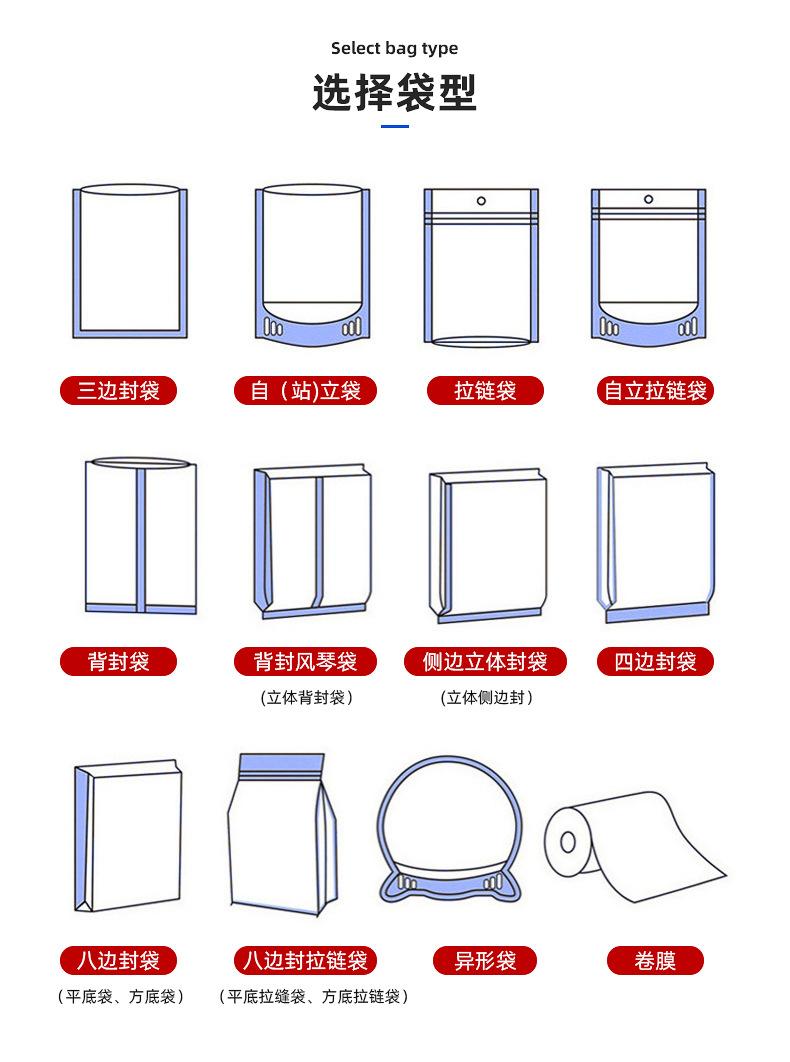 Select bag type

选择袋型

三边封袋

自（站)立袋

拉链袋

自立拉链袋

背封袋

背封风琴袋

（立体背封袋）

侧边立体封袋

（立体侧边封）

四边封袋

八边封袋

（平底袋、方底袋）

八边封拉链袋

（平底拉缝袋、方底拉链袋）

异形袋

卷膜