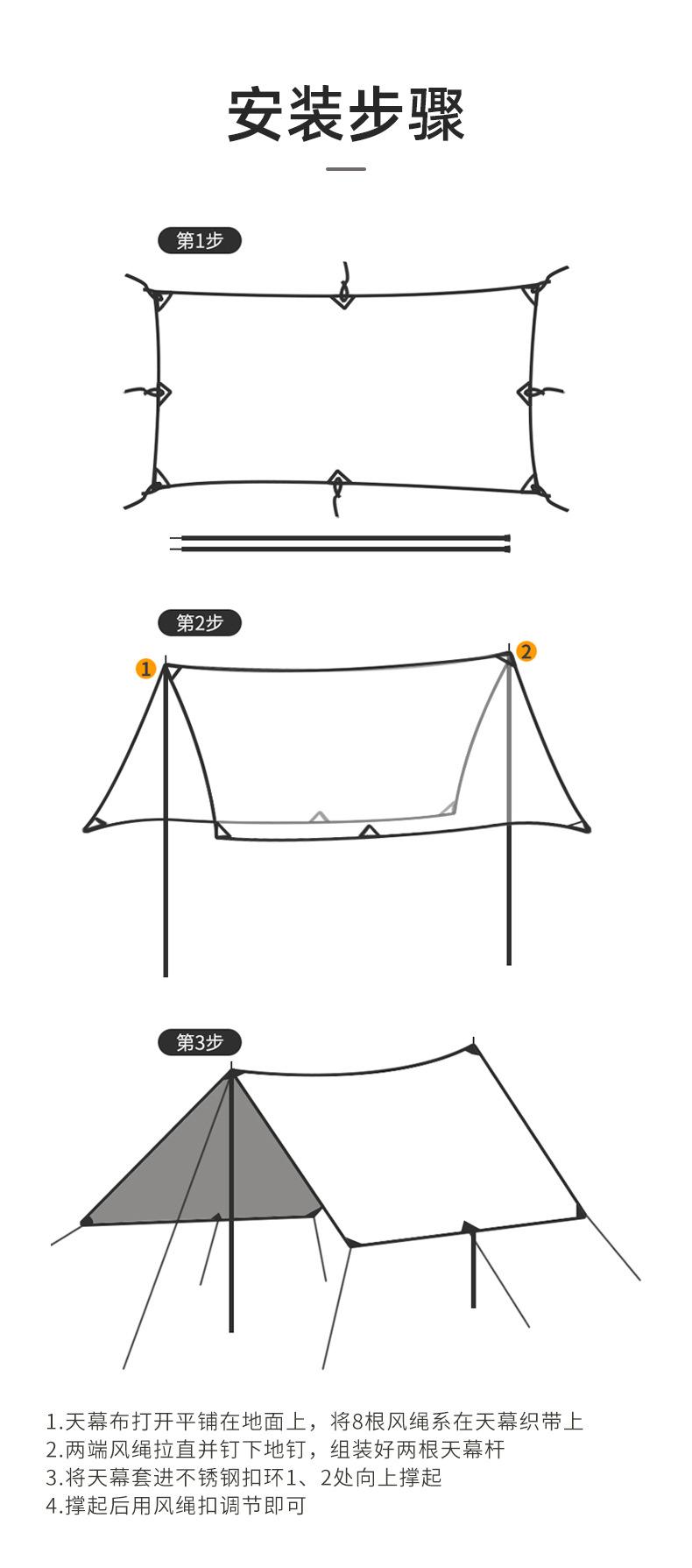 安装步骤

第1步

第2步

1

2

第3步

1.天幕布打开平铺在地面上，将8根风绳系在天幕织带上
2.两端风绳拉直并钉下地钉，组装好两根天幕杆
3.将天幕套进不锈钢扣环1、2处向上撑起
4.撑起后用风绳扣调节即可