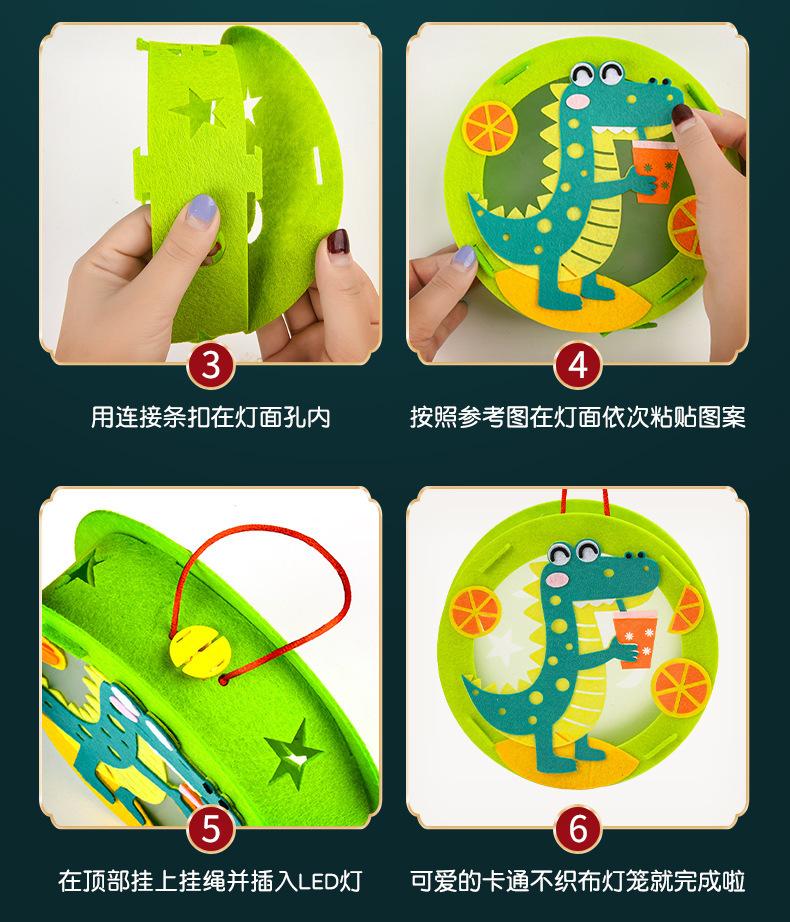 3
用连接条扣在灯面孔内

4
按照参考图在灯面依次粘贴图案

5
在顶部挂上挂绳并插入LED灯

6
可爱的卡通不织布灯笼就完成啦