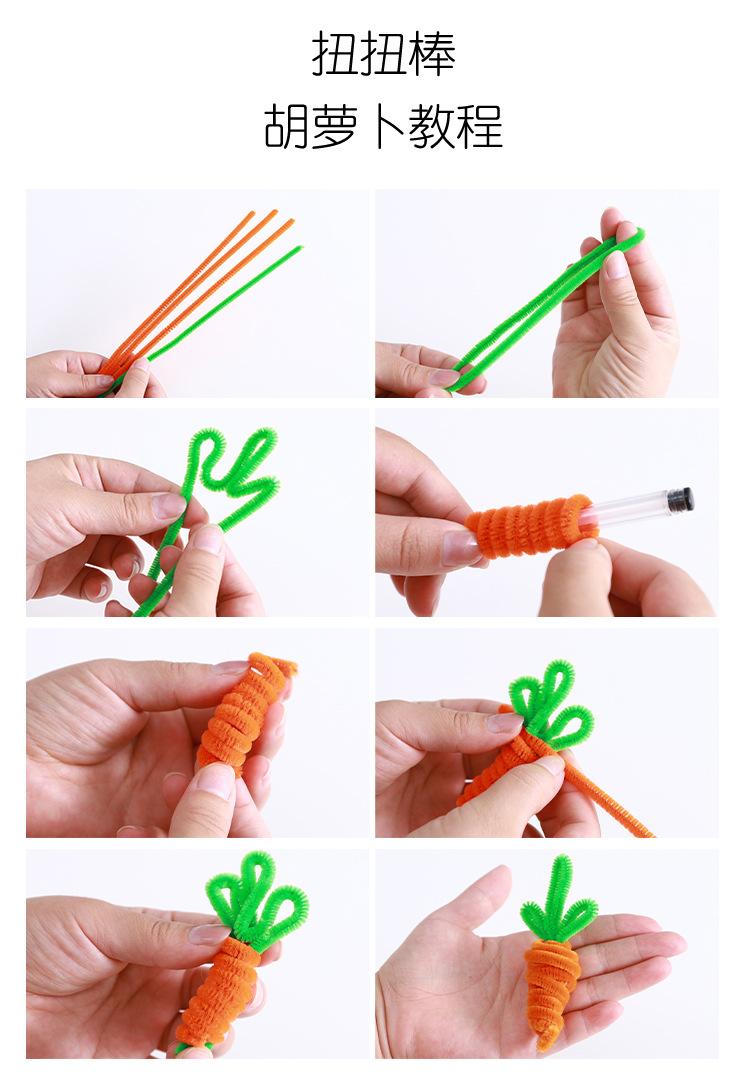 扭扭棒
胡萝卜教程