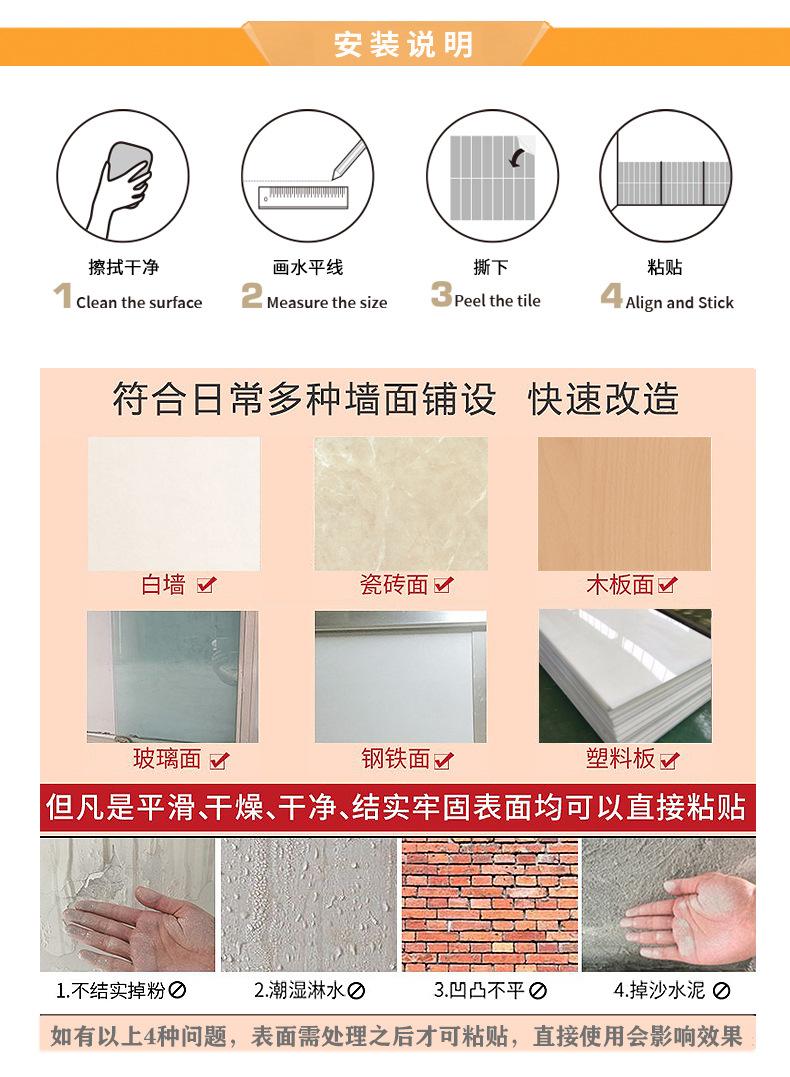 安装说明

擦拭干净
1 Clean the surface

画水平线
2 Measure the size

撕下
3 Peel the tile

粘贴
4 Align and Stick

符合日常多种墙面铺设 快速改造

白墙

瓷砖面

木板面

玻璃面

钢铁面

塑料板

但凡是平滑、干燥、干净、结实牢固表面均可以直接粘贴

1.不结实掉粉

2.潮湿淋水

3.凹凸不平

4.掉沙水泥

如有以上4种问题，表面需处理之后才可粘贴，直接使用会影响效果