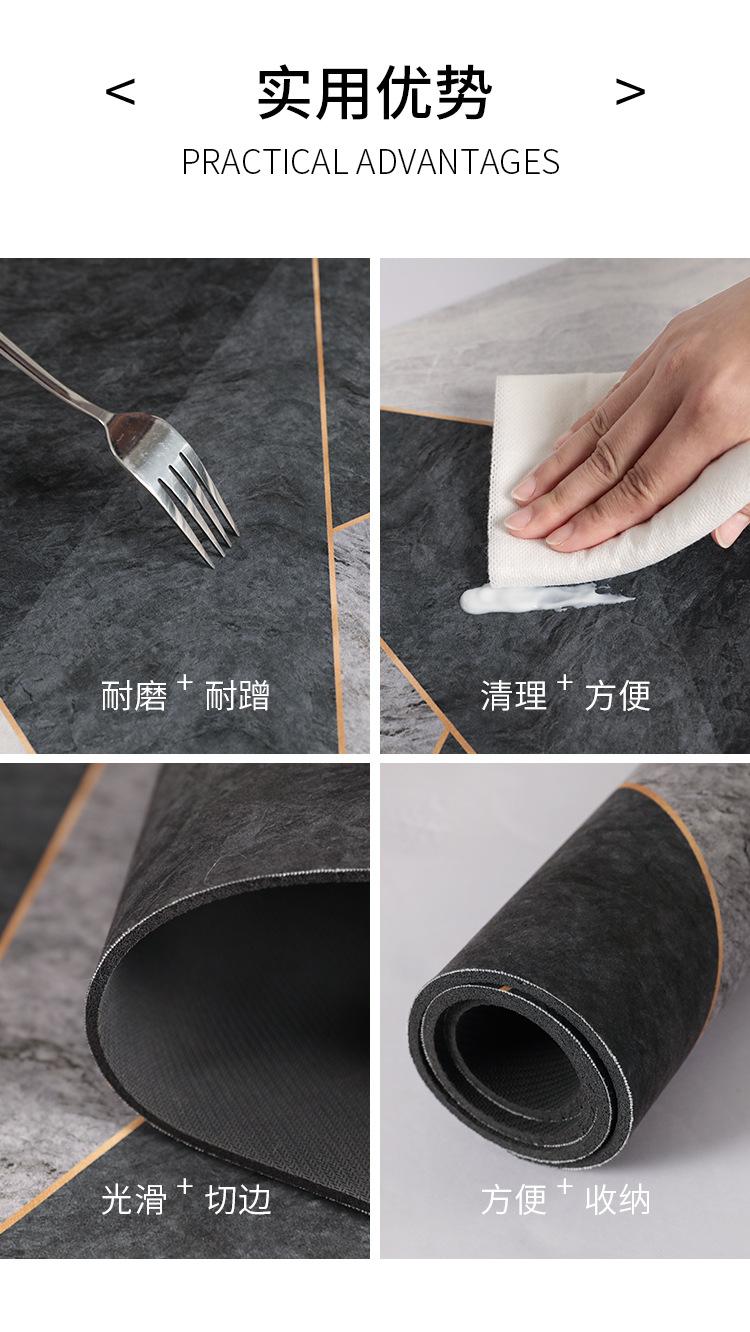 < 实用优势 >
PRACTICAL ADVANTAGES

耐磨 + 耐蹭

清理 + 方便

光滑 + 切边

方便 + 收纳