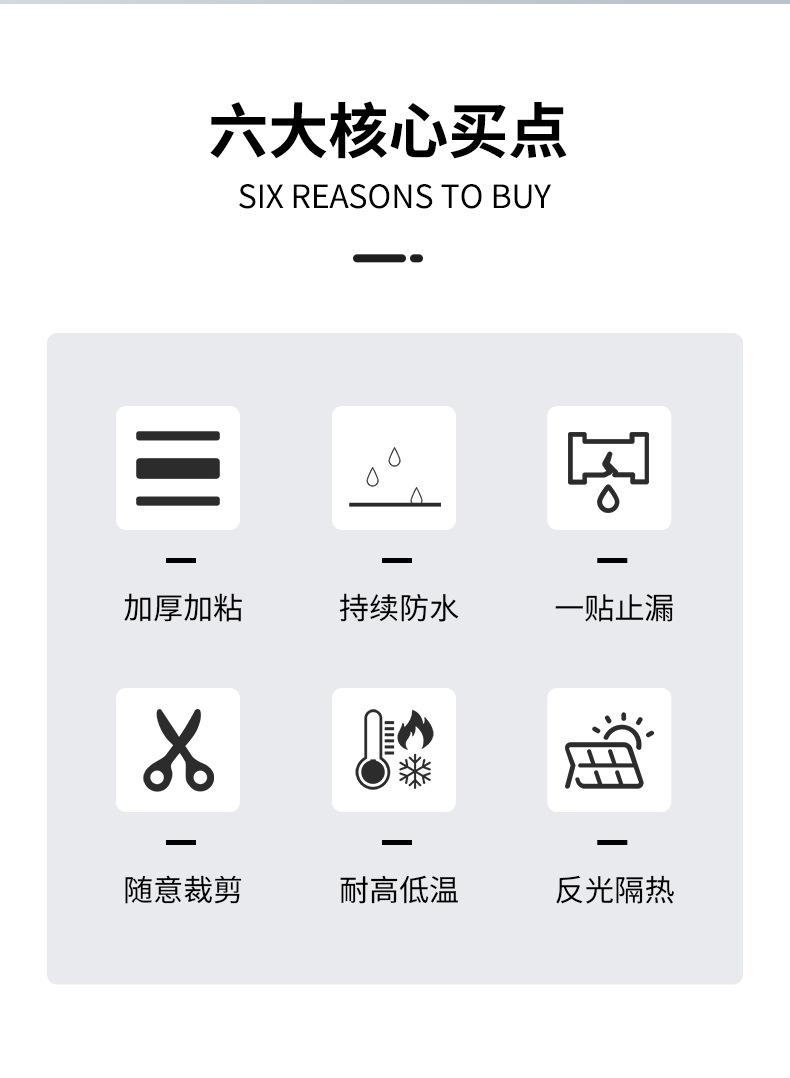 六大核心买点
SIX REASONS TO BUY

加厚加粘

持续防水

一贴止漏

随意裁剪

耐高低温

反光隔热