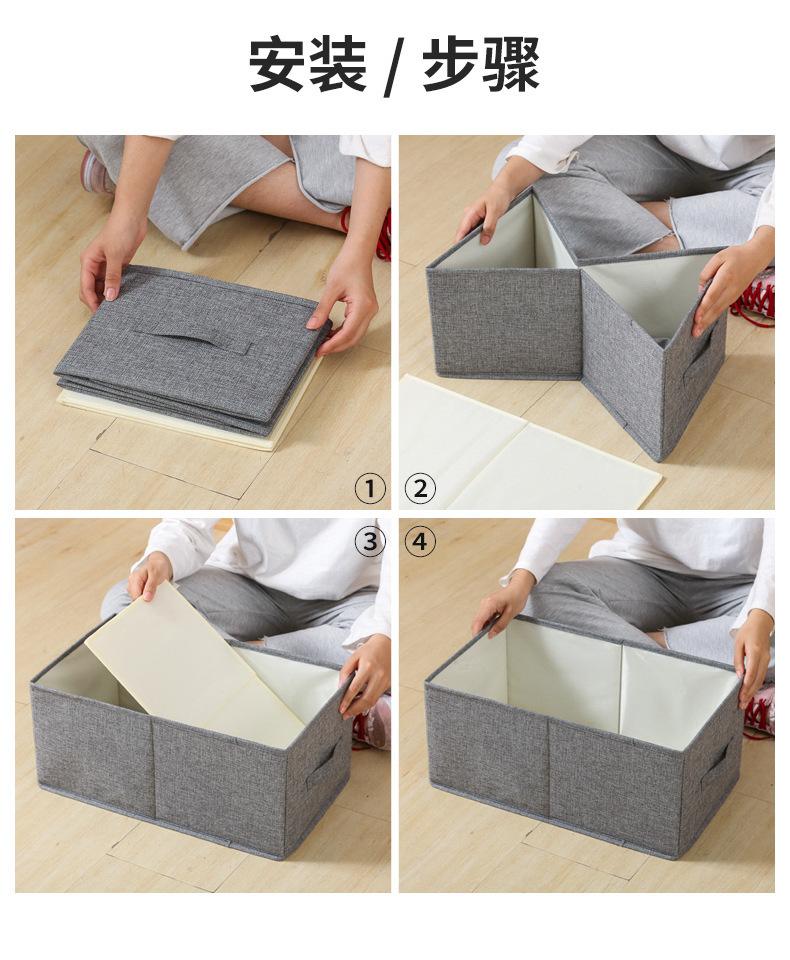 安装 / 步骤

①

②

③

④