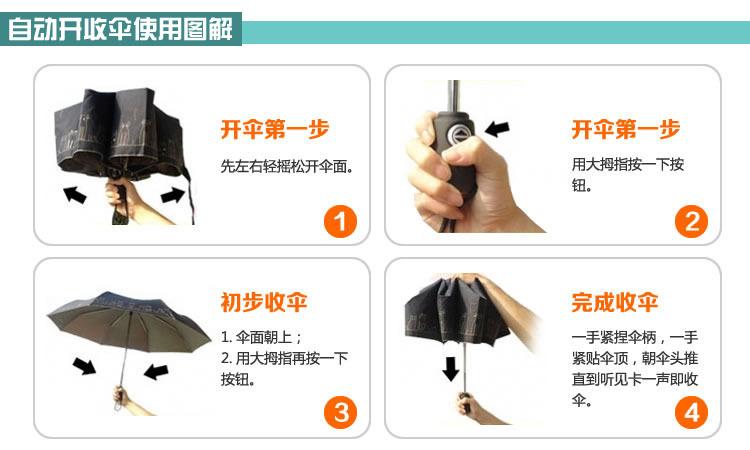 自动开收伞使用图解

开伞第一步

先左右轻摇松开伞面。

1

开伞第一步

用大拇指按一下按钮。

2

初步收伞

1. 伞面朝上；
2. 用大拇指再按一下按钮。

3

完成收伞

一手紧捏伞柄，一手紧贴伞顶，朝伞头推直到听见卡一声即收伞。

4