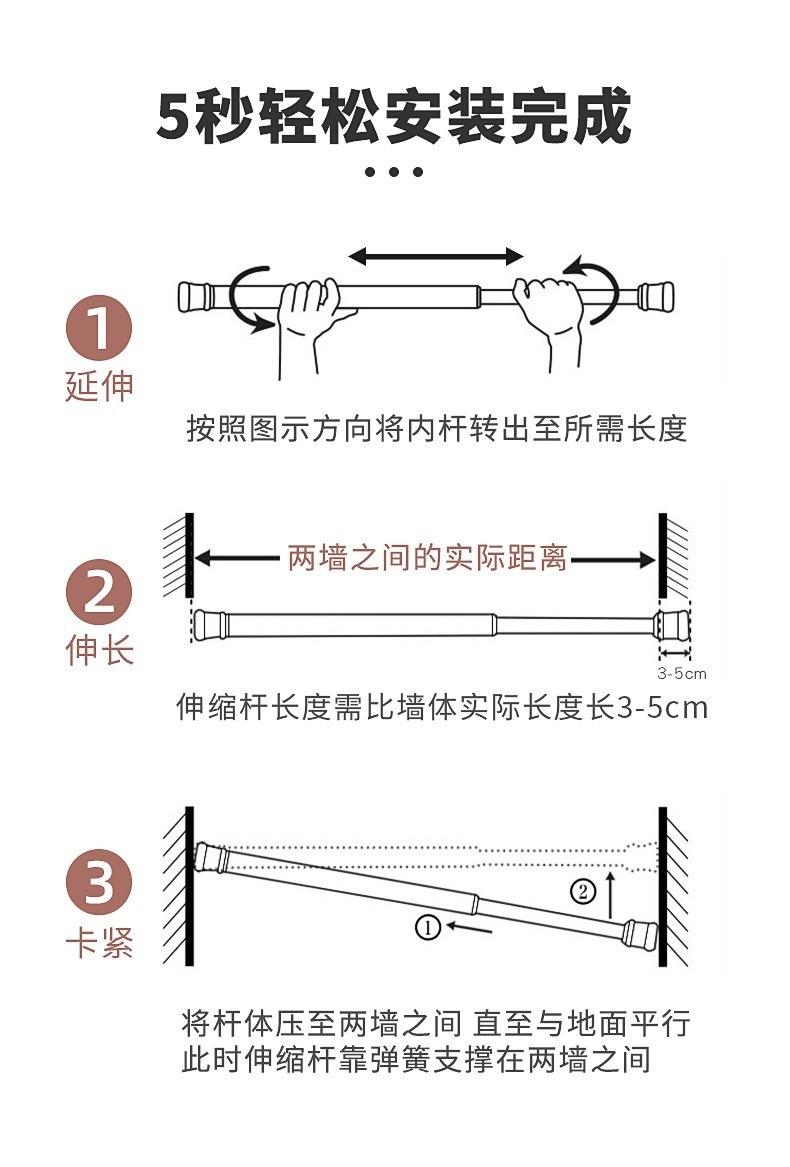 5秒轻松安装完成

1
延伸

按照图示方向将内杆转出至所需长度

2
伸长

两墙之间的实际距离

3-5cm

伸缩杆长度需比墙体实际长度长3-5cm

3
卡紧

② ①

将杆体压至两墙之间 直至与地面平行
此时伸缩杆靠弹簧支撑在两墙之间