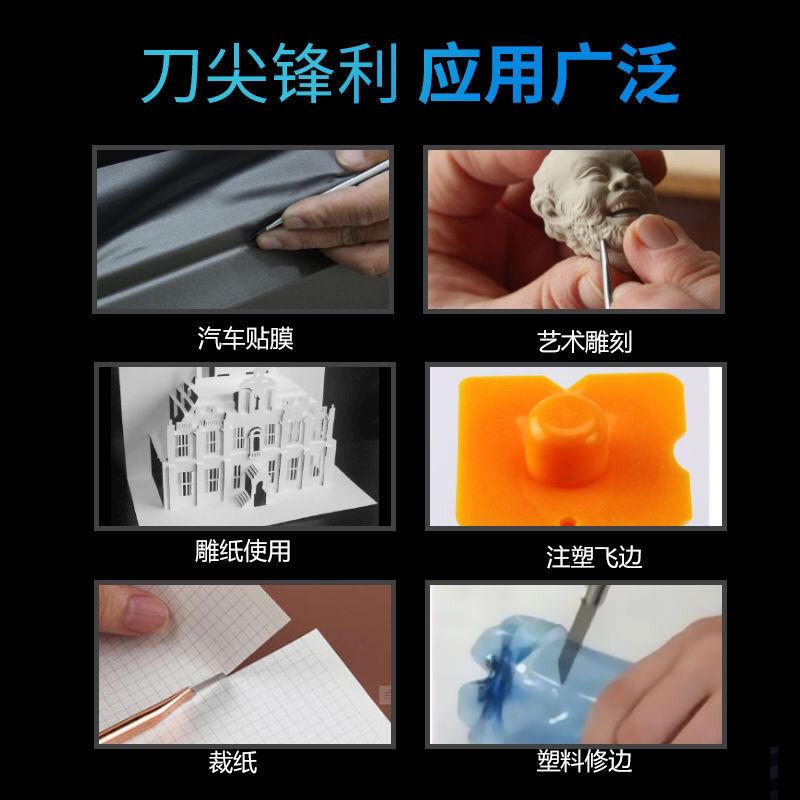 刀尖锋利 应用广泛

汽车贴膜

艺术雕刻

雕纸使用

注塑飞边

裁纸

塑料修边