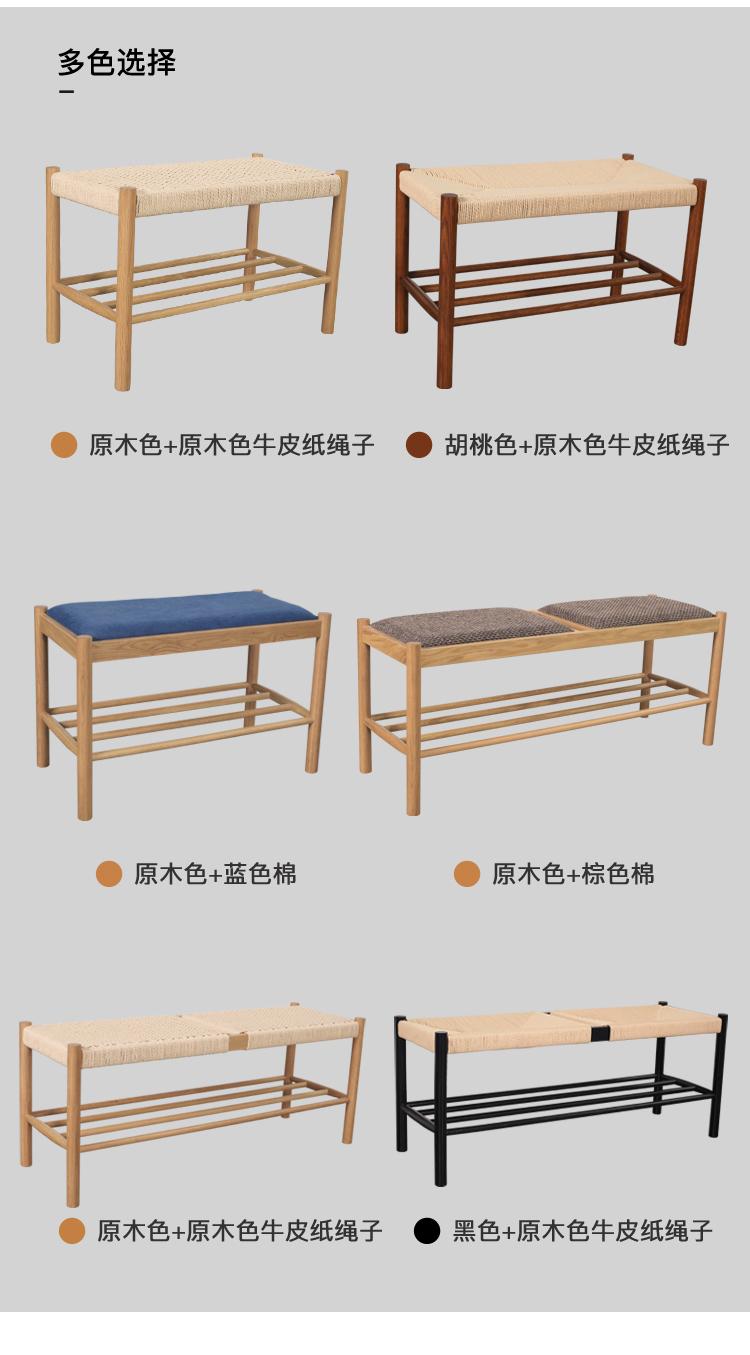 多色选择

原木色+原木色牛皮纸绳子

胡桃色+原木色牛皮纸绳子

原木色+蓝色棉

原木色+棕色棉

原木色+原木色牛皮纸绳子

黑色+原木色牛皮纸绳子