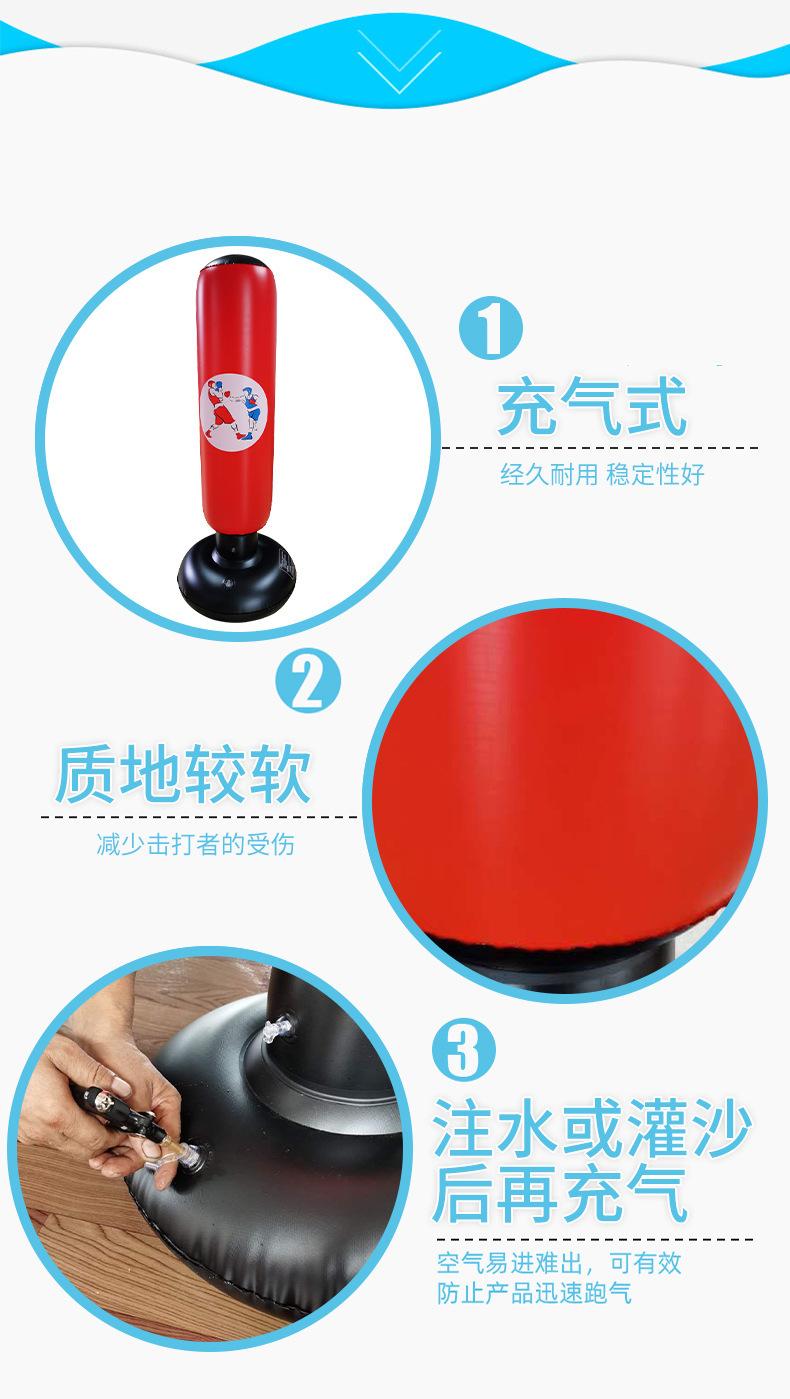 1
充气式
经久耐用 稳定性好

2
质地较软
减少击打者的受伤

3
注水或灌沙后再充气
空气易进难出，可有效防止产品迅速跑气