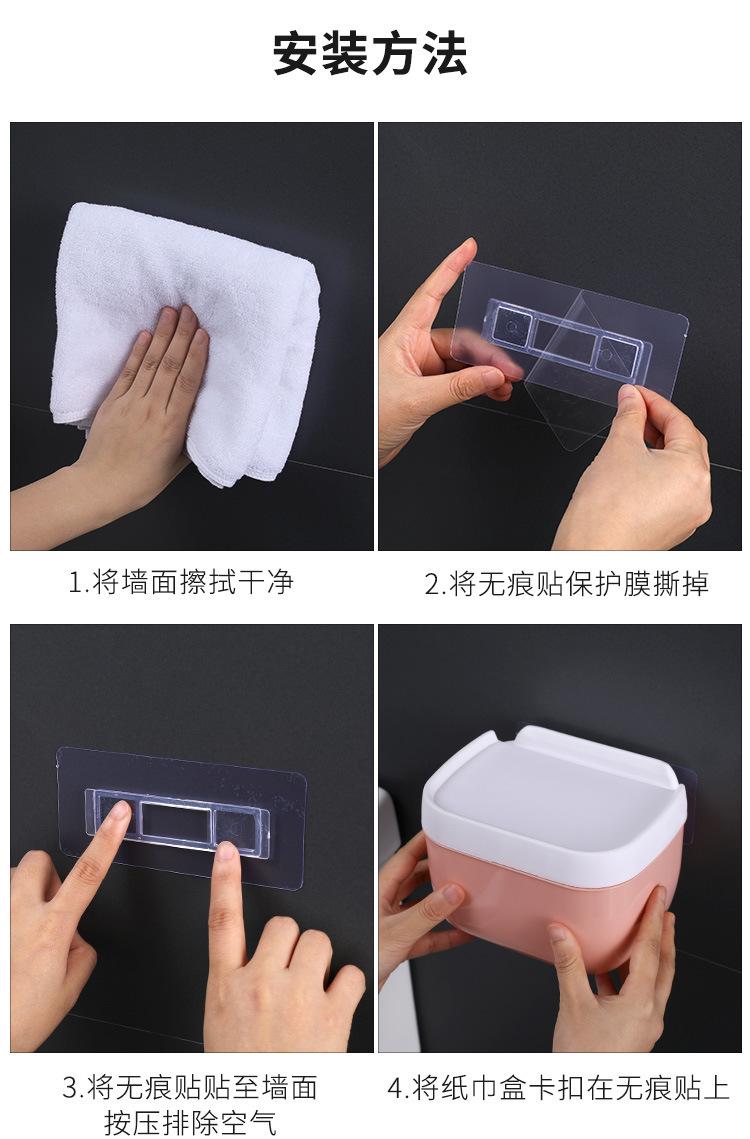 安装方法

1.将墙面擦拭干净

2.将无痕贴保护膜撕掉

3.将无痕贴贴至墙面按压排除空气

4.将纸巾盒卡扣在无痕贴上