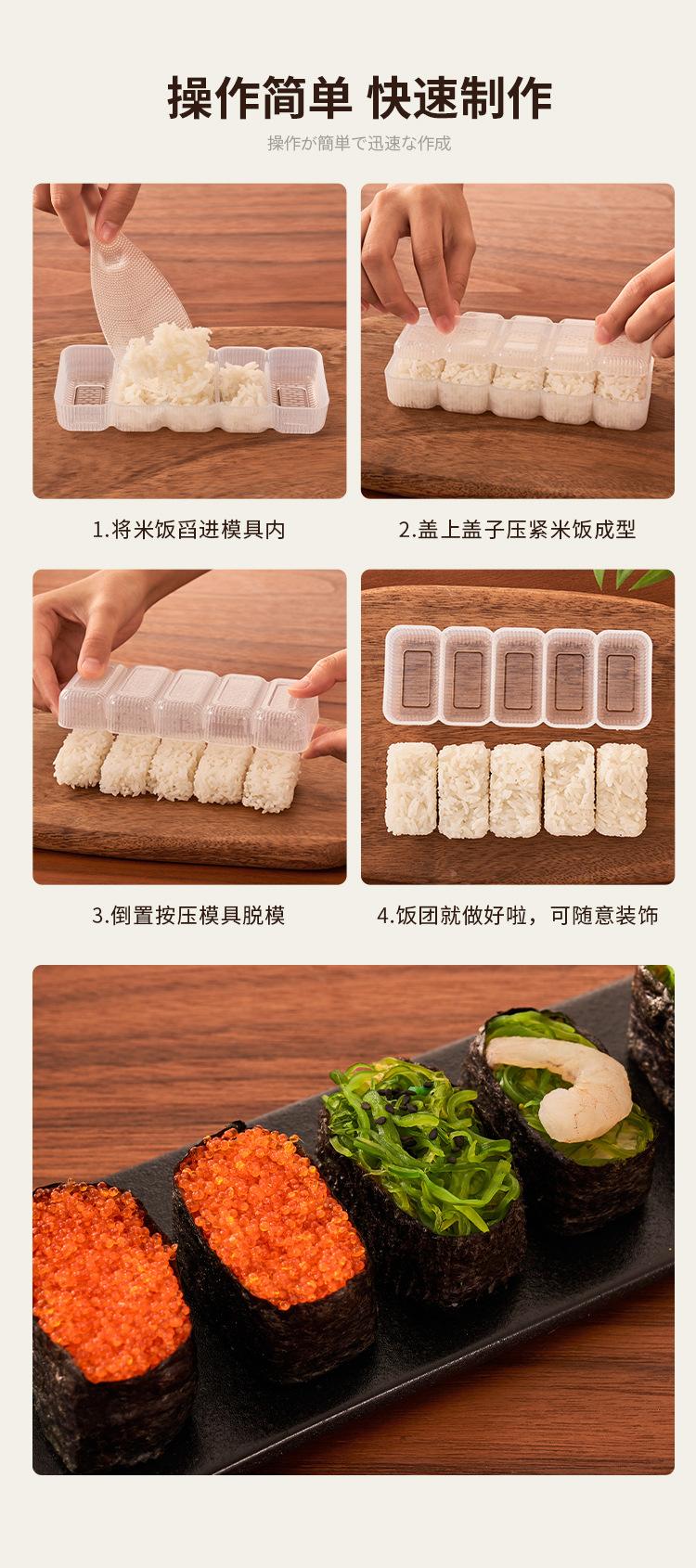 操作简单 快速制作

操作が簡単で迅速な作成

1.将米饭舀进模具内

2.盖上盖子压紧米饭成型

3.倒置按压模具脱模

4.饭团就做好啦，可随意装饰