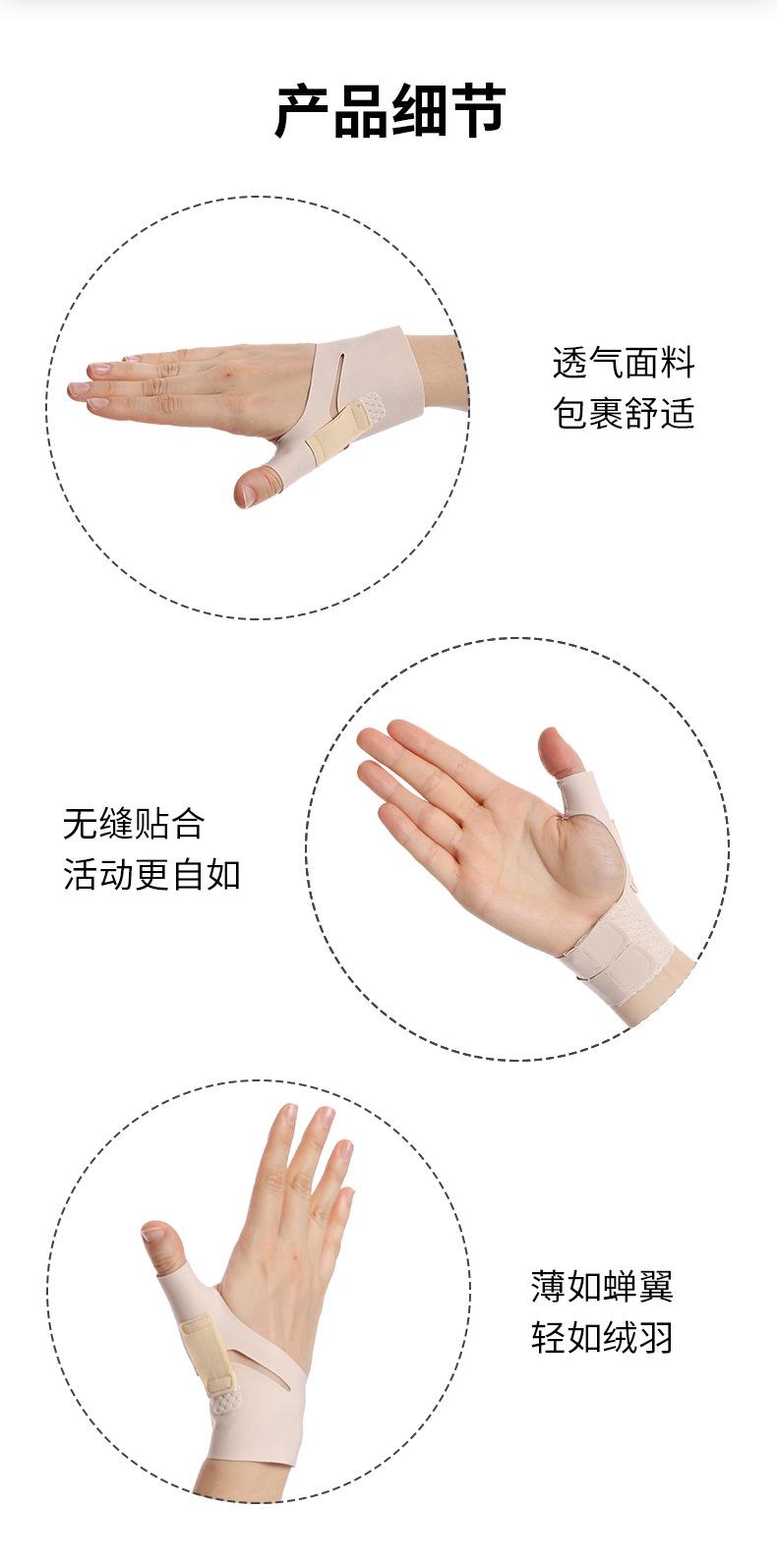 产品细节

透气面料
包裹舒适

无缝贴合
活动更自如

薄如蝉翼
轻如绒羽