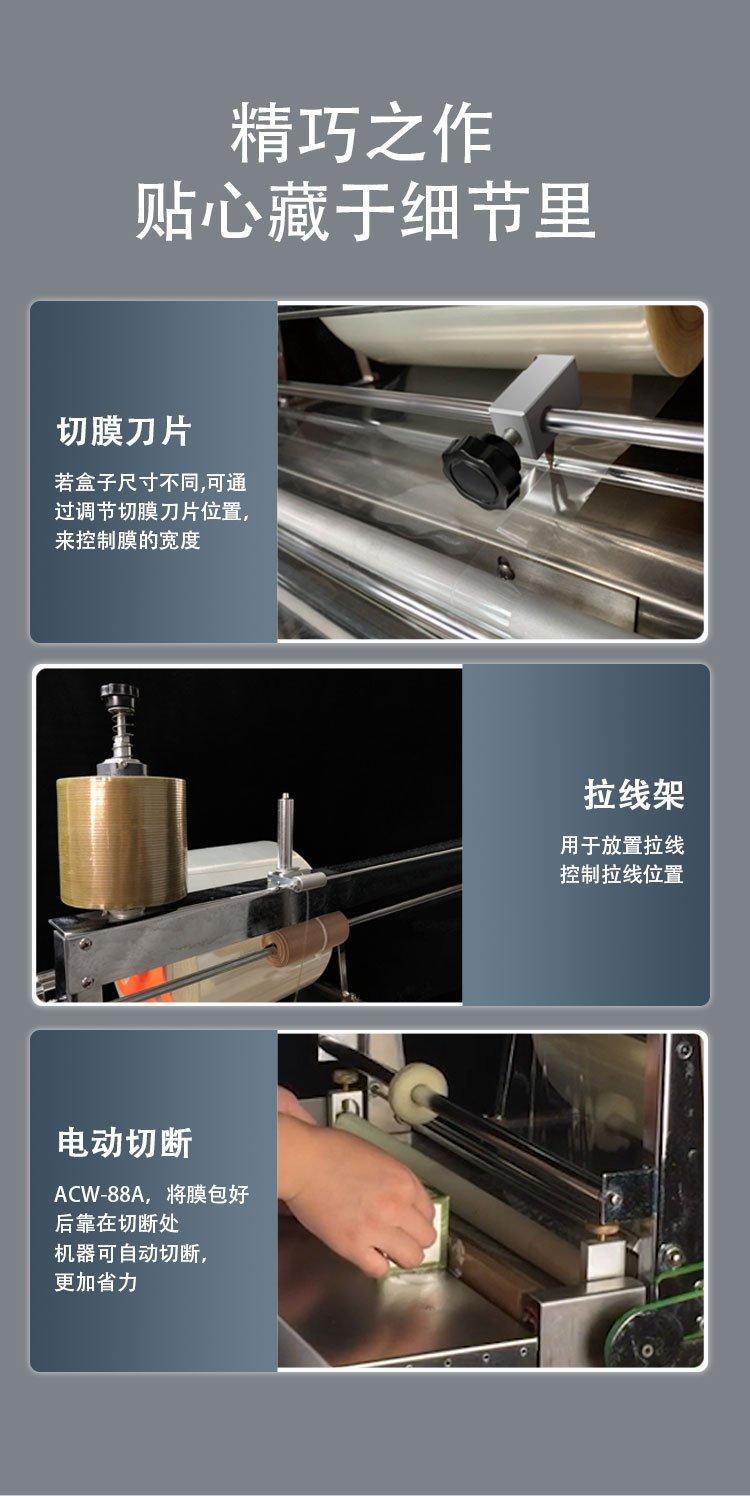 精巧之作
贴心藏于细节里

切膜刀片

若盒子尺寸不同,可通过调节切膜刀片位置,来控制膜的宽度

拉线架

用于放置拉线
控制拉线位置

电动切断

ACW-88A，将膜包好后靠在切断处
机器可自动切断,
更加省力