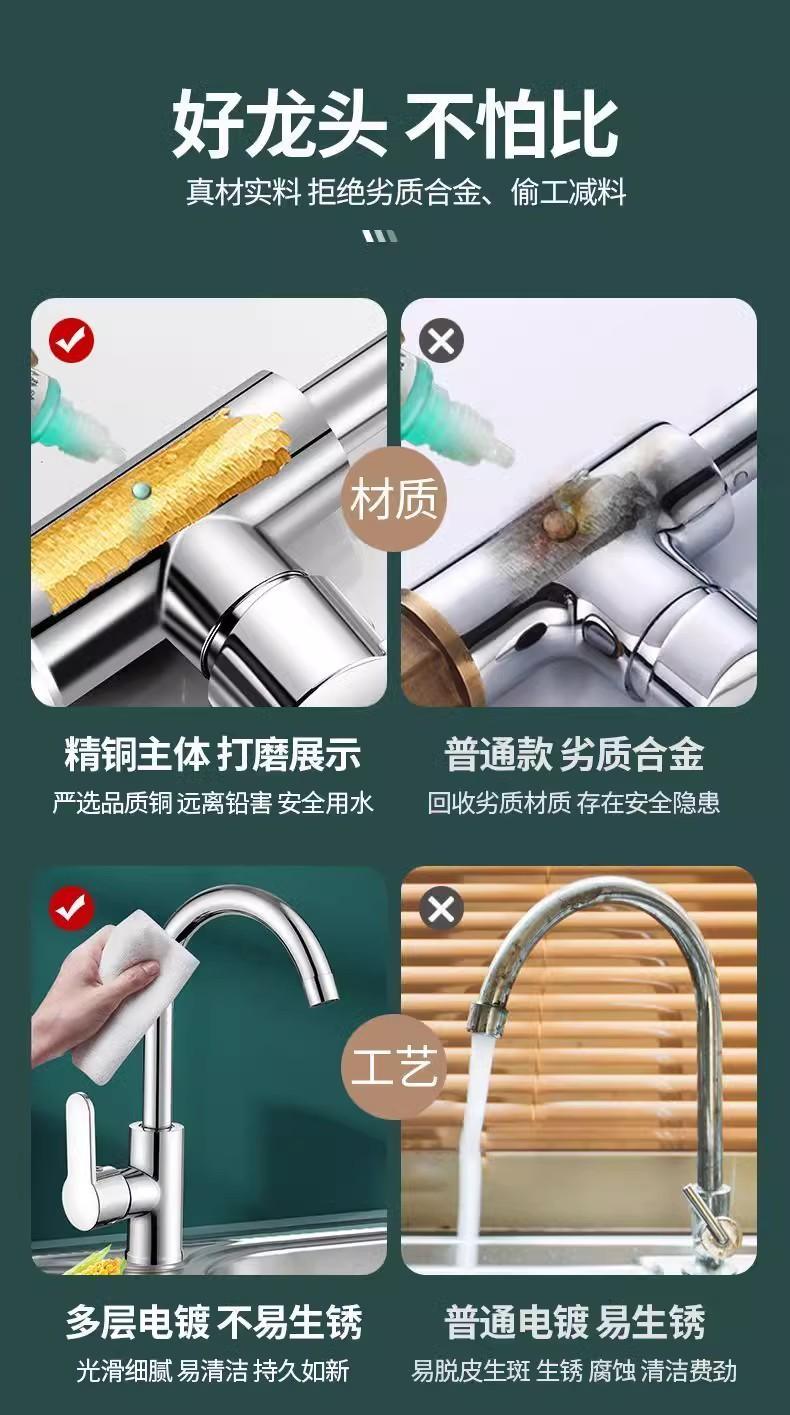 好龙头 不怕比

真材实料 拒绝劣质合金、偷工减料

材质

精铜主体 打磨展示

严选品质铜 远离铅害 安全用水

普通款 劣质合金

回收劣质材质 存在安全隐患

工艺

多层电镀 不易生锈

光滑细腻 易清洁 持久如新

普通电镀 易生锈

易脱皮生斑 生锈 腐蚀 清洁费劲