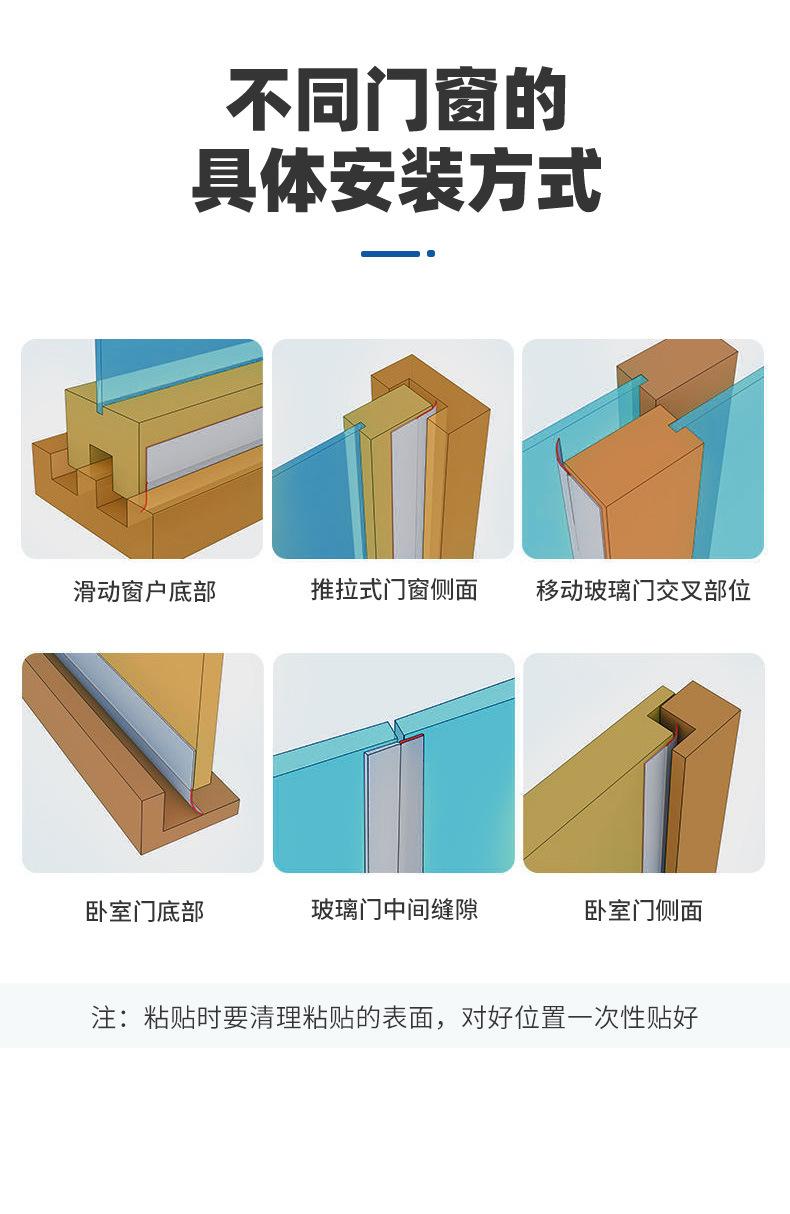 不同门窗的
具体安装方式

滑动窗户底部

推拉式门窗侧面

移动玻璃门交叉部位

卧室门底部

玻璃门中间缝隙

卧室门侧面

注：粘贴时要清理粘贴的表面，对好位置一次性贴好