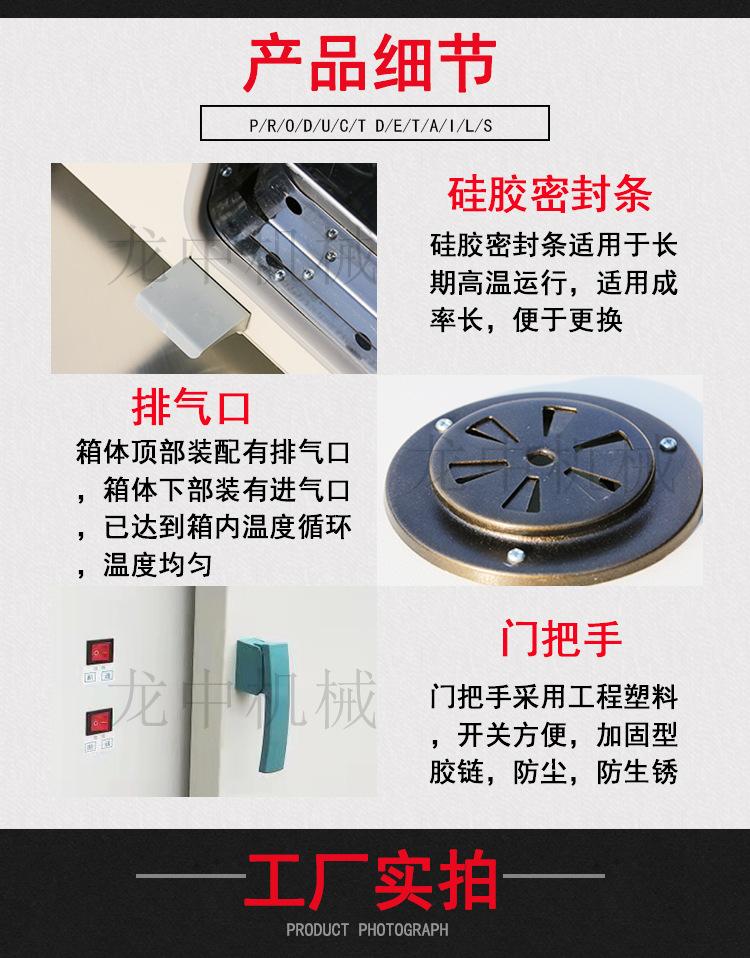 产品细节

P/R/O/D/U/C/T D/E/T/A/I/L/S

龙中机械

硅胶密封条

硅胶密封条适用于长期高温运行，适用成率长，便于更换

排气口

箱体顶部装配有排气口，箱体下部装有进气口，已达到箱内温度循环，温度均匀

龙中机械

龙中机械

门把手

门把手采用工程塑料，开关方便，加固型胶链，防尘，防生锈

工厂实拍

PRODUCT PHOTOGRAPH