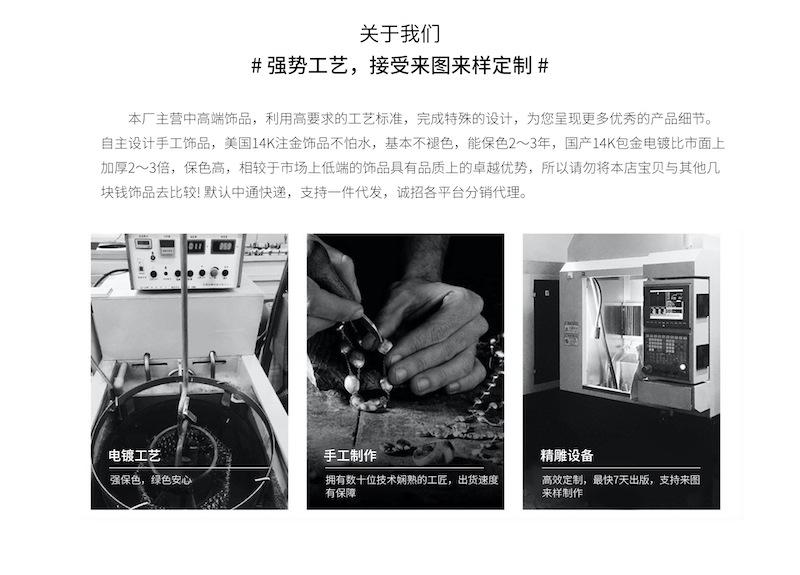 关于我们

# 强势工艺，接受来图来样定制 #

本厂主营中高端饰品，利用高要求的工艺标准，完成特殊的设计，为您呈现更多优秀的产品细节。自主设计手工饰品，美国14K注金饰品不怕水，基本不褪色，能保色2～3年，国产14K包金电镀比市面上加厚2～3倍，保色高，相较于市场上低端的饰品具有品质上的卓越优势，所以请勿将本店宝贝与其他几块钱饰品去比较! 默认中通快递，支持一件代发，诚招各平台分销代理。

电镀工艺
强保色，绿色安心

手工制作
拥有数十位技术娴熟的工匠，出货速度有保障

精雕设备
高效定制，最快7天出版，支持来图来样制作