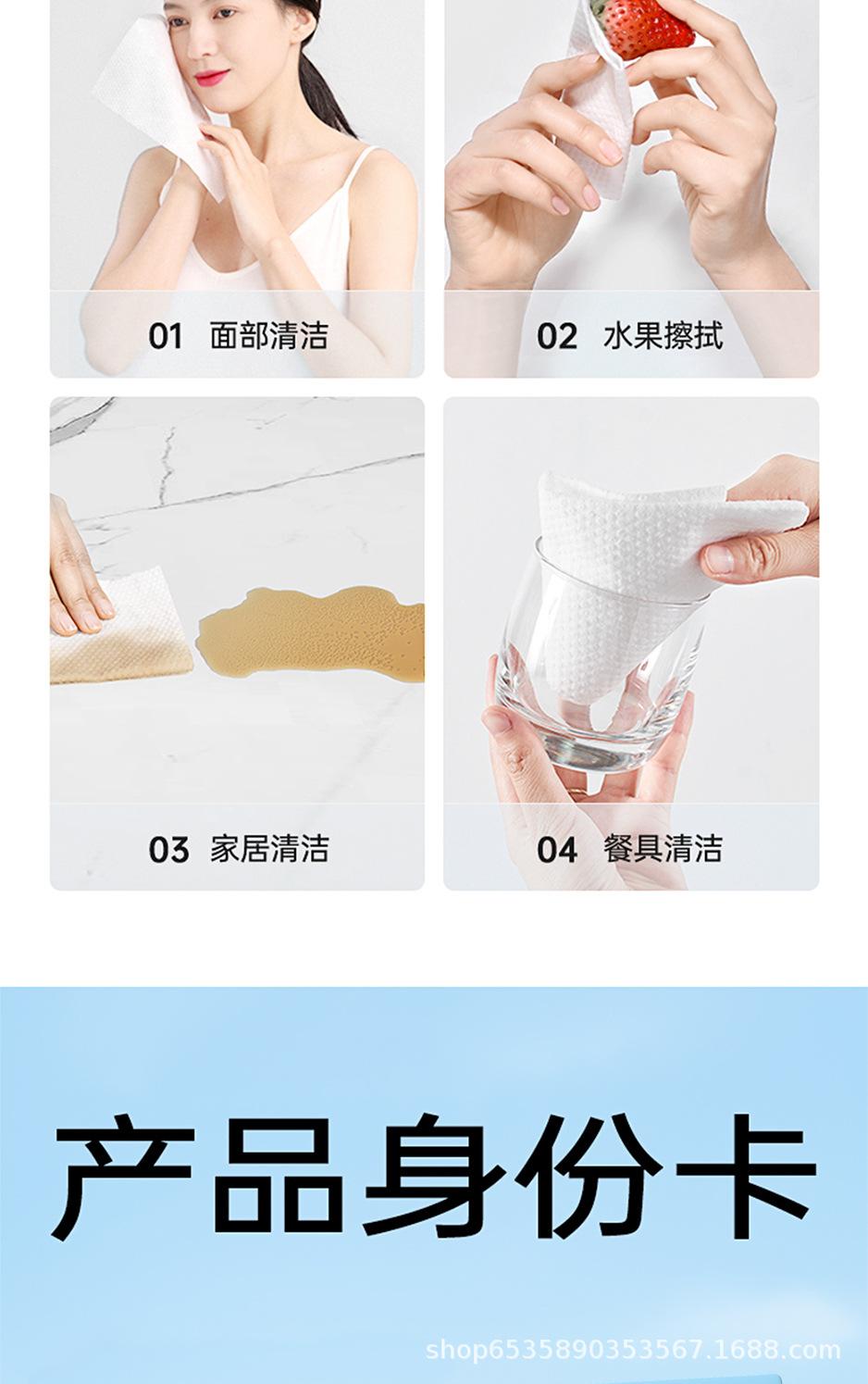 01 面部清洁

02 水果擦拭

03 家居清洁

04 餐具清洁

产品身份卡

shop6535890353567.1688.com