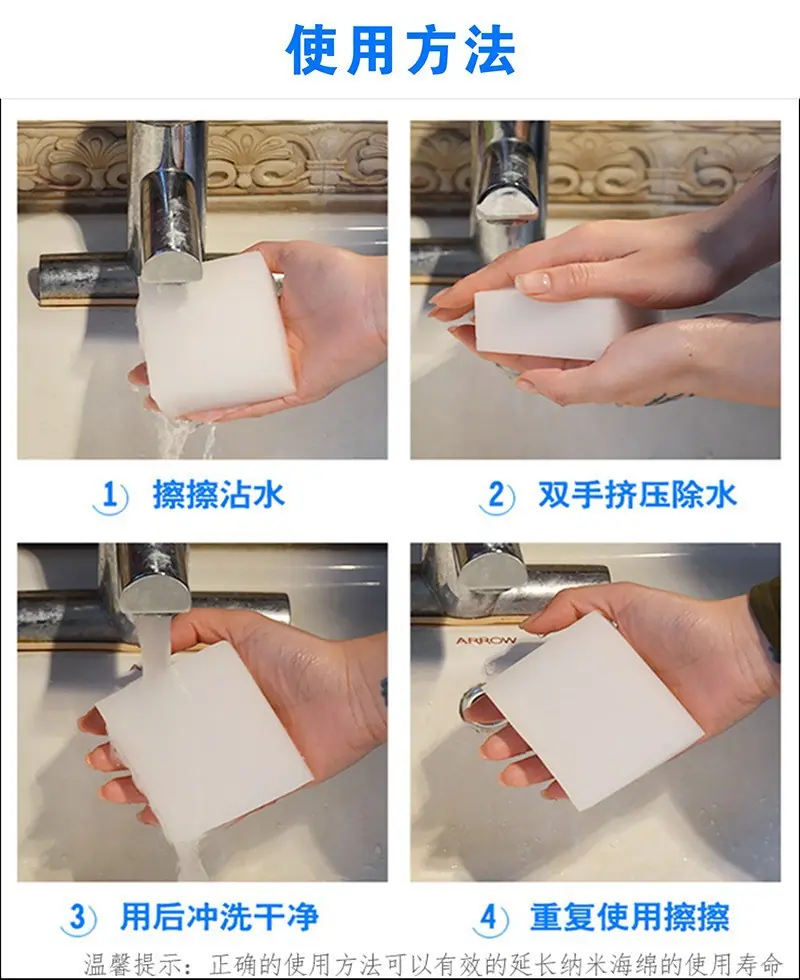 使用方法

1) 擦擦沾水

2) 双手挤压除水

ARROW

3) 用后冲洗干净

4) 重复使用擦擦

温馨提示：正确的使用方法可以有效的延长纳米海绵的使用寿命