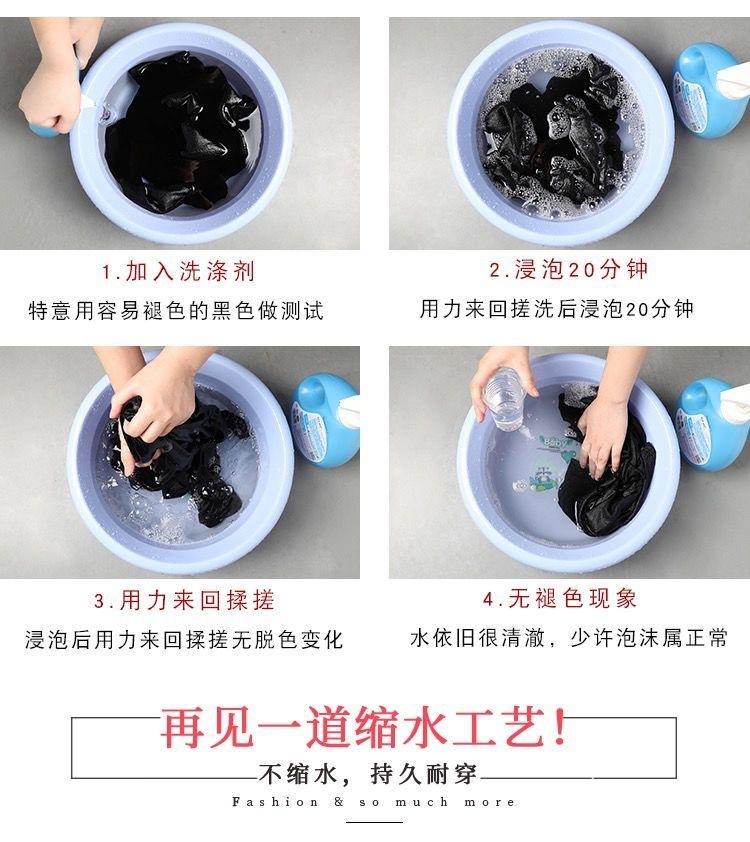 1.加入洗涤剂
特意用容易褪色的黑色做测试

2.浸泡20分钟
用力来回搓洗后浸泡20分钟

3.用力来回揉搓
浸泡后用力来回揉搓无脱色变化

4.无褪色现象
水依旧很清澈，少许泡沫属正常

再见一道缩水工艺！
不缩水，持久耐穿
Fashion & so much more