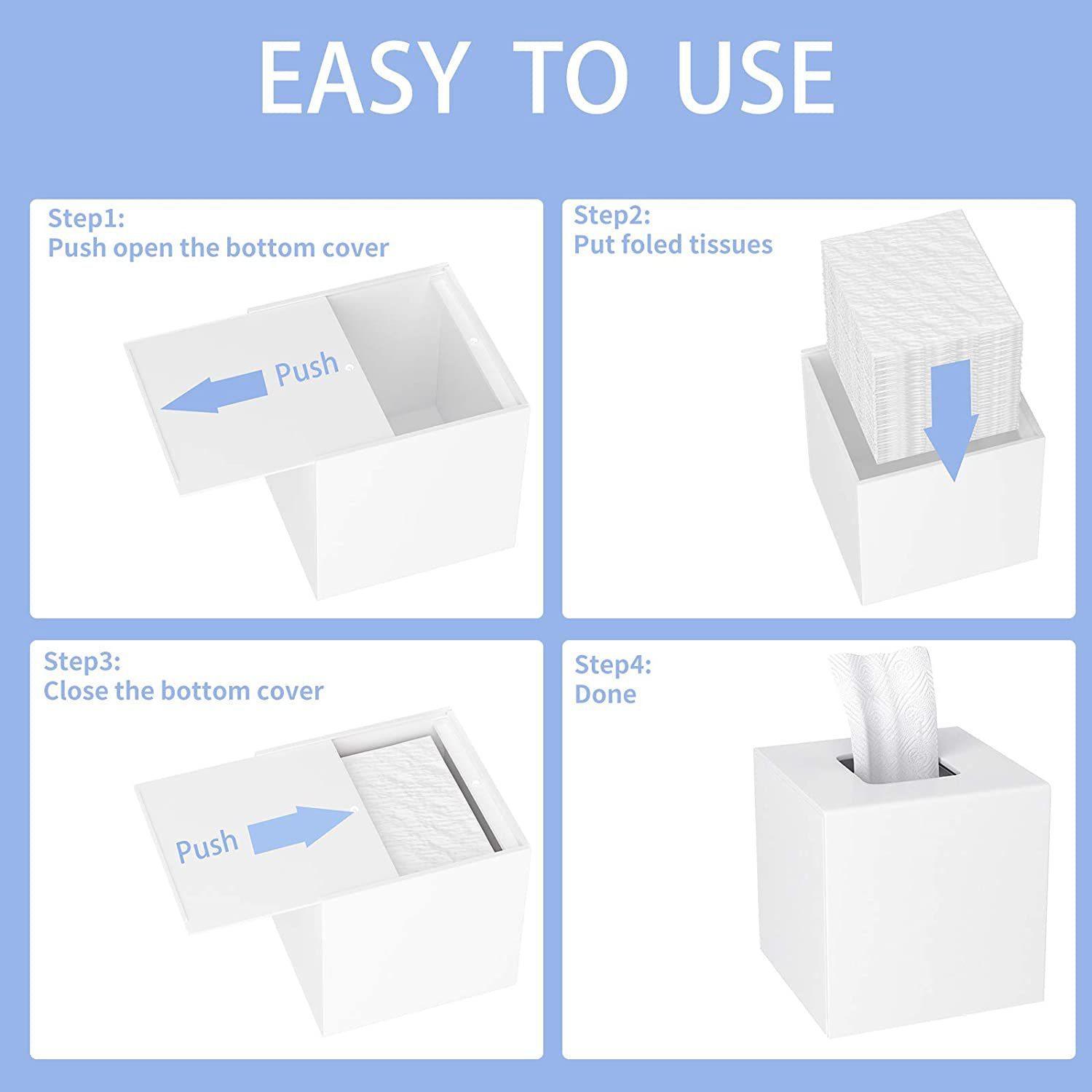 EASY TO USE

Step1:
Push open the bottom cover

Push

Step2:
Put foled tissues

Step3:
Close the bottom cover

Push

Step4:
Done