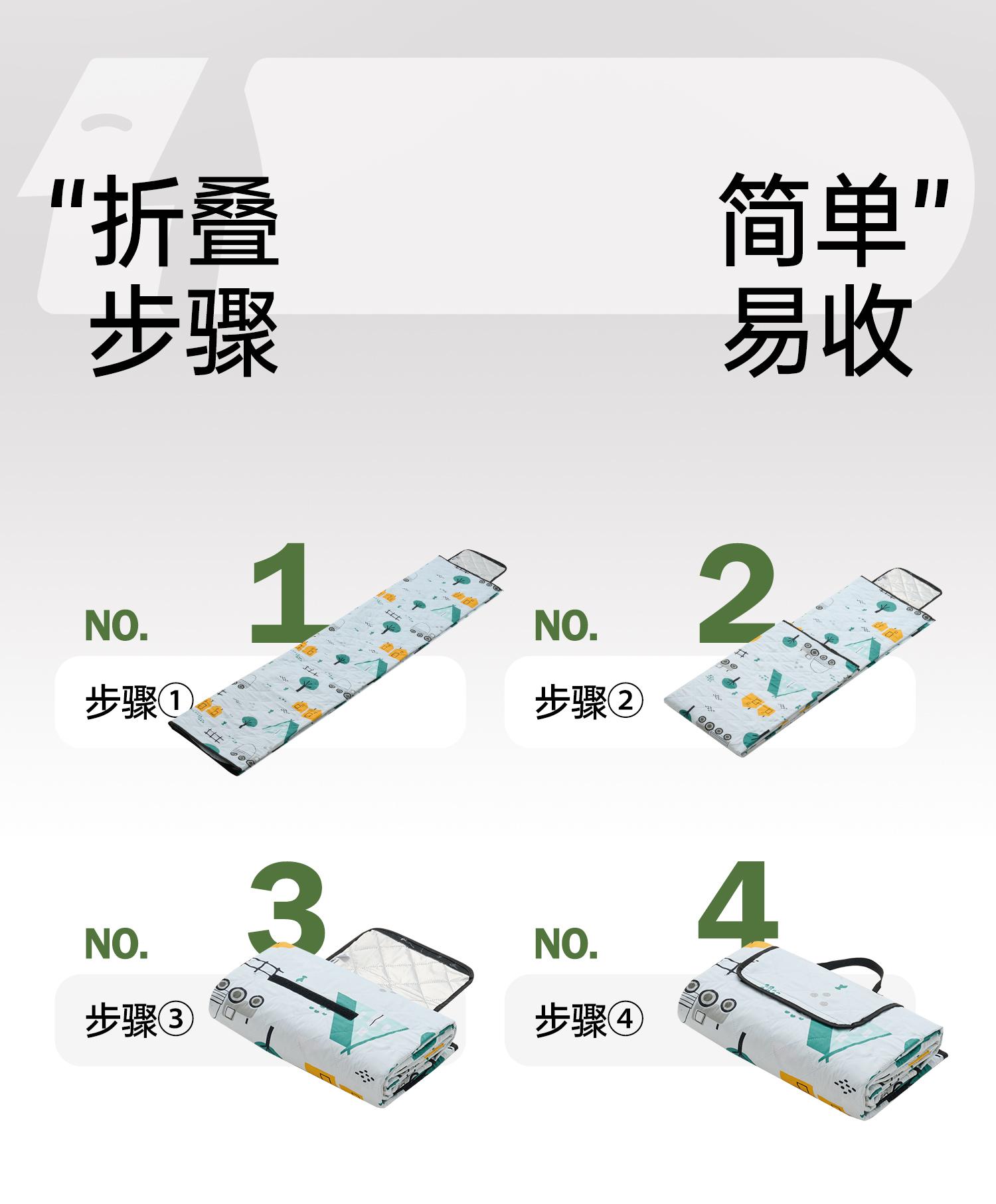 “折叠
步骤

简单”
易收

NO. 1
步骤①

NO. 2
步骤②

NO. 3
步骤③

NO. 4
步骤④