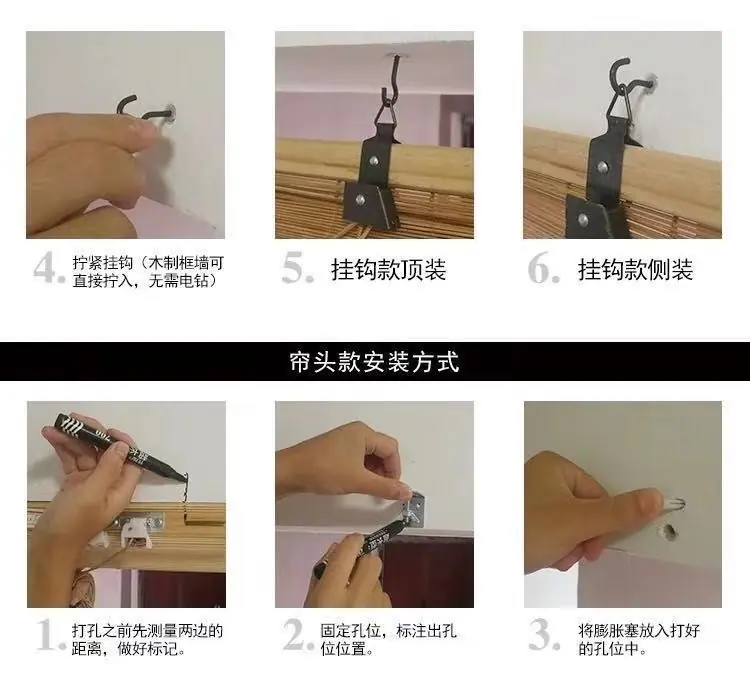 4. 拧紧挂钩（木制框墙可直接拧入，无需电钻）

5. 挂钩款顶装

6. 挂钩款侧装

帘头款安装方式

1. 打孔之前先测量两边的距离，做好标记。

2. 固定孔位，标注出孔位位置。

3. 将膨胀塞放入打好的孔位中。