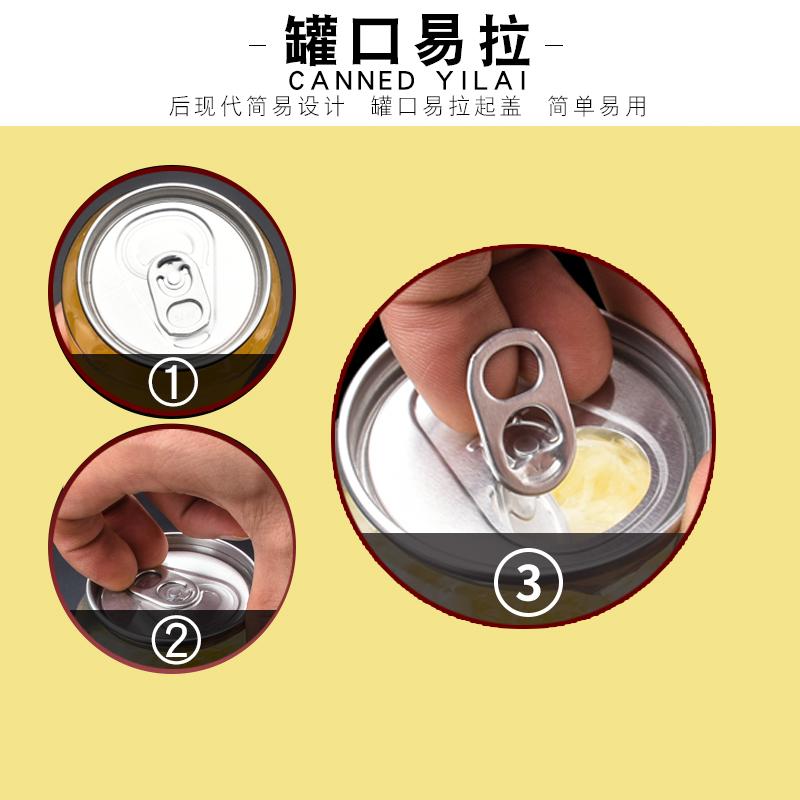 - 罐口易拉 -
CANNED YILAI
后现代简易设计 罐口易拉起盖 简单易用

①

②

③